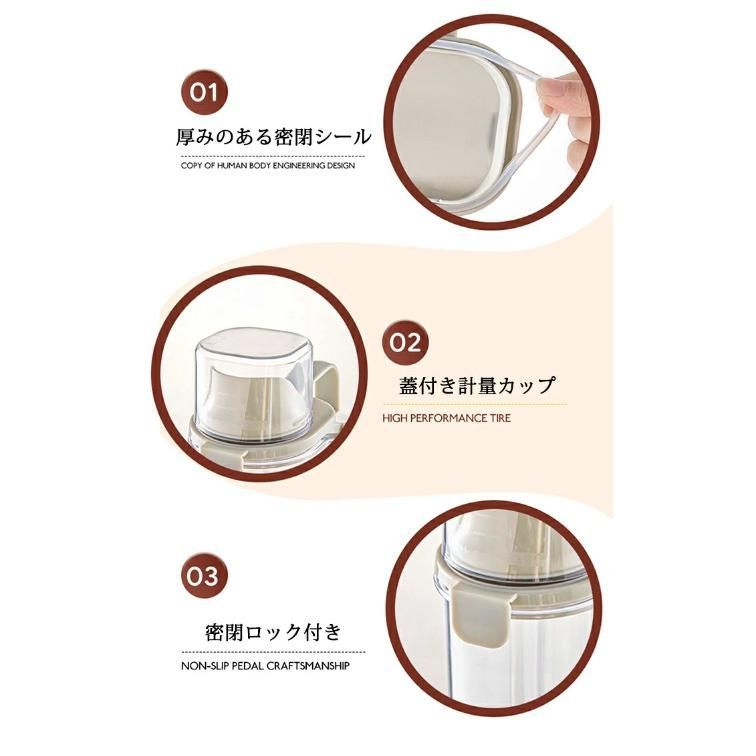 01

厚みのある密閉シール

COPY OF HUMAN BODY ENGINEERING DESIGN

02

蓋付き計量カップ

HIGH PERFORMANCE TIRE

03

密閉ロック付き

NON-SLIP PEDAL CRAFTSMANSHIP