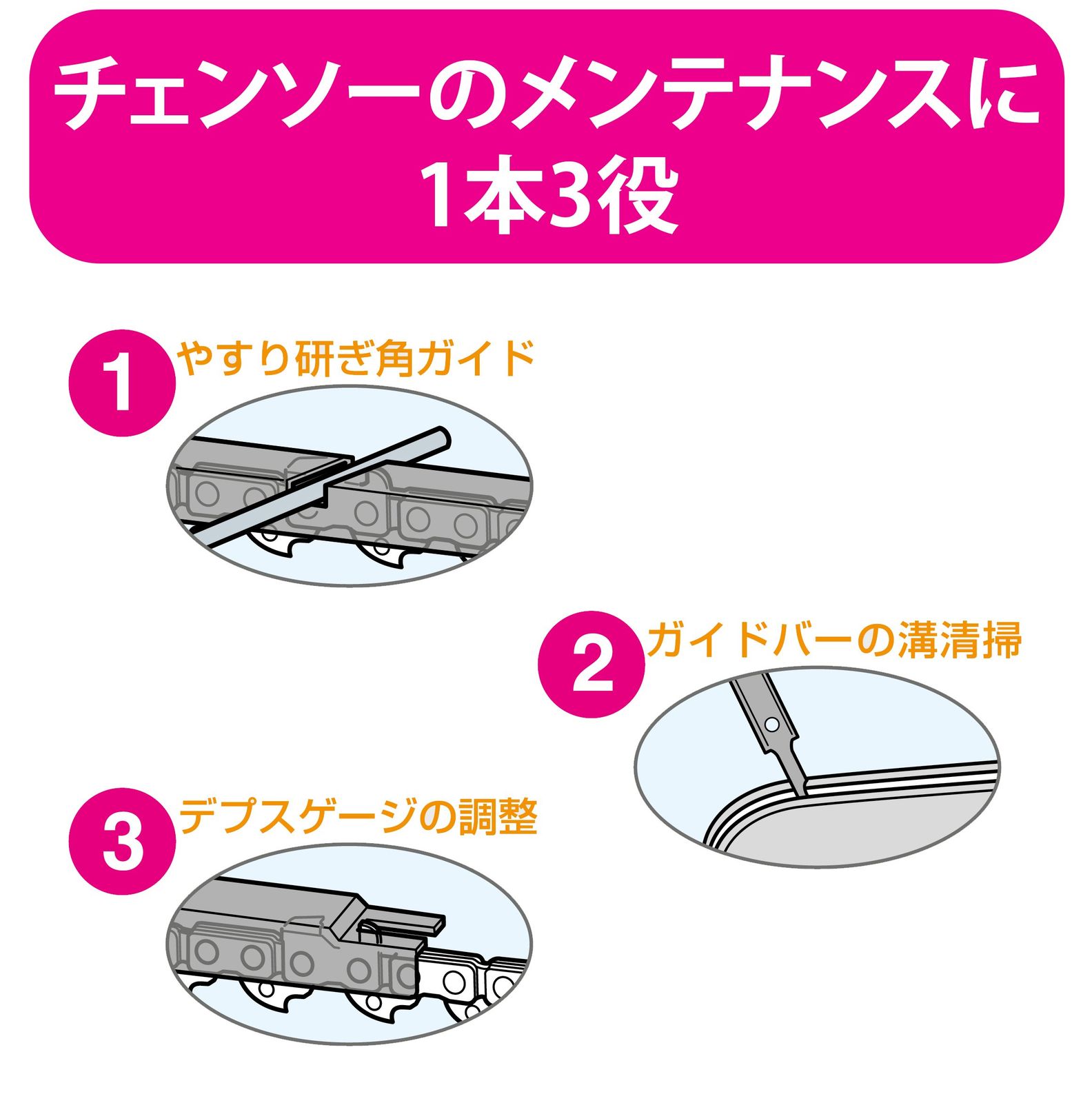 チェンソーのメンテナンスに
1本3役

1 やすり研ぎ角ガイド

2 ガイドバーの溝清掃

3 デプスゲージの調整