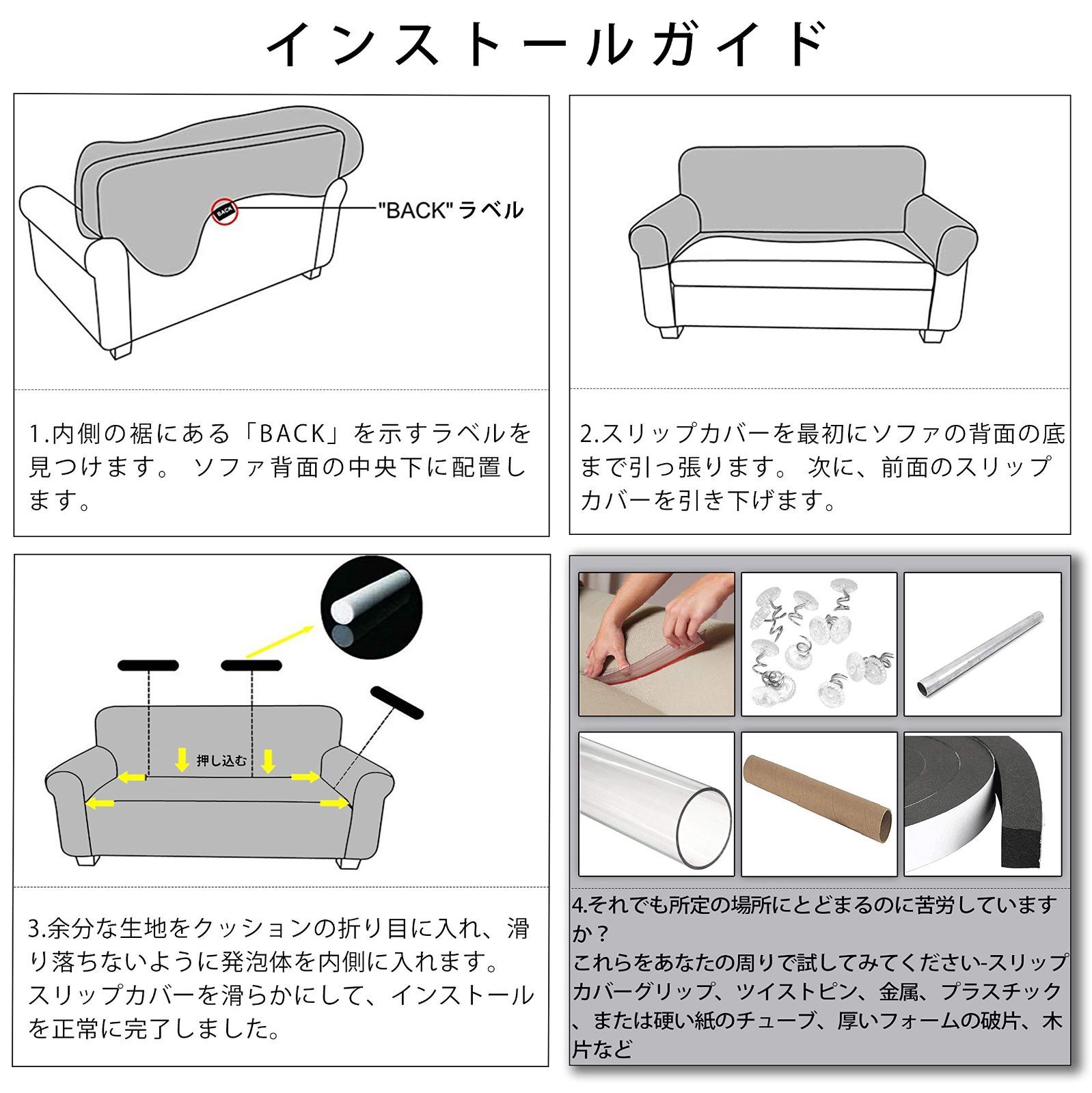 インストールガイド

BACK

"BACK" ラベル

1.内側の裾にある「BACK」を示すラベルを見つけます。 ソファ背面の中央下に配置します。

2.スリップカバーを最初にソファの背面の底まで引っ張ります。 次に、前面のスリップカバーを引き下げます。

押し込む

3.余分な生地をクッションの折り目に入れ、滑り落ちないように発泡体を内側に入れます。スリップカバーを滑らかにして、インストールを正常に完了しました。

4.それでも所定の場所にとどまるのに苦労していますか？
これらをあなたの周りで試してみてください-スリップカバーグリップ、ツイストピン、金属、プラスチック、または硬い紙のチューブ、厚いフォームの破片、木片など