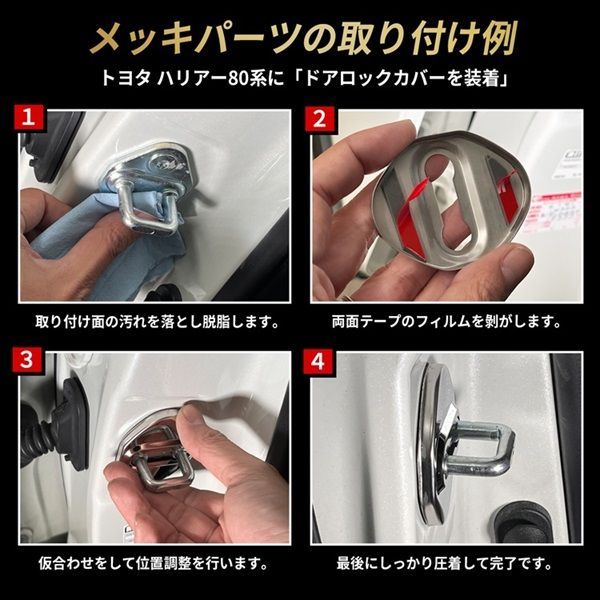 メッキパーツの取り付け例

トヨタ ハリアー80系に「ドアロックカバーを装着」

1

取り付け面の汚れを落とし脱脂します。

2

両面テープのフィルムを剥がします。

3

仮合わせをして位置調整を行います。

4

最後にしっかり圧着して完了です。