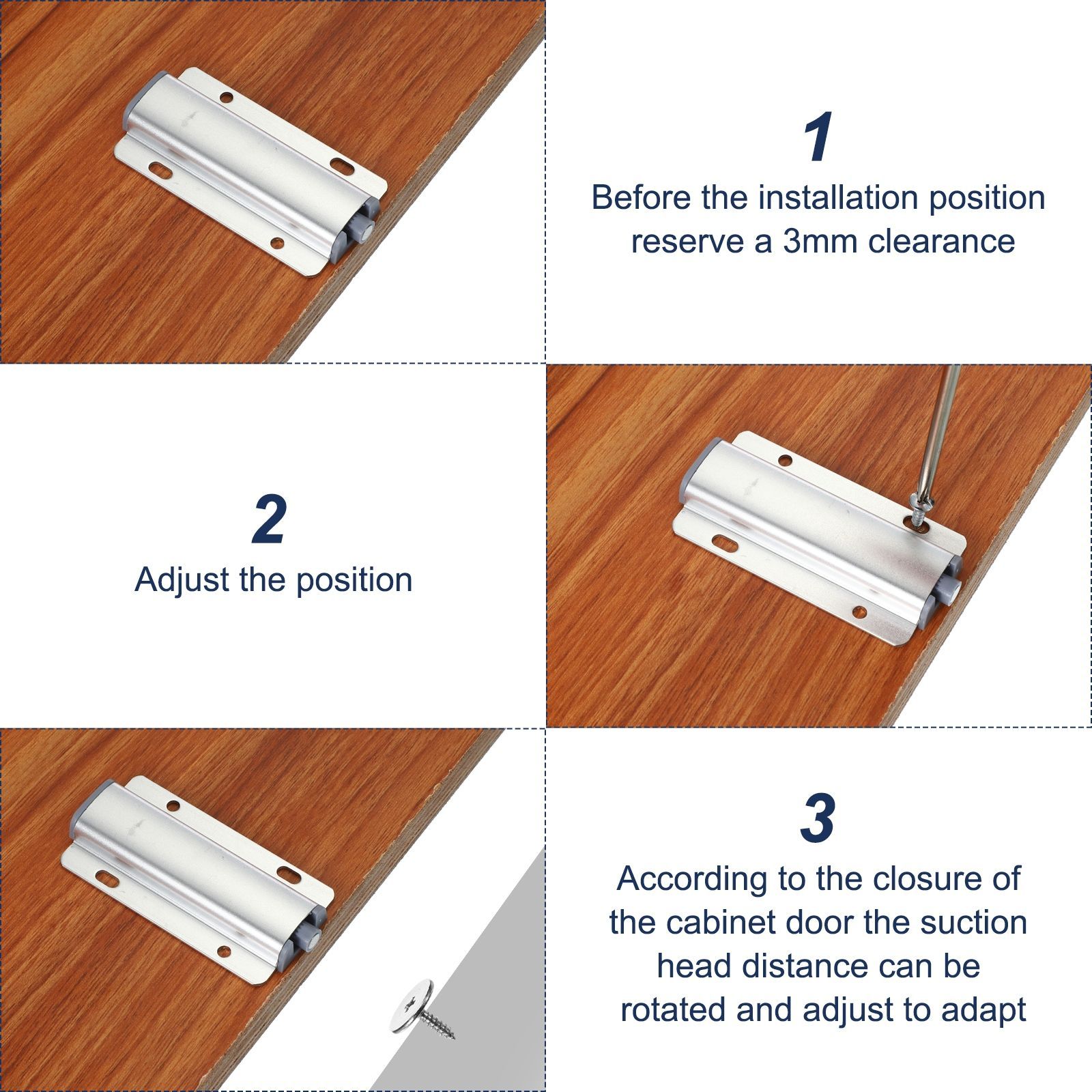 1
Before the installation position reserve a 3mm clearance

2
Adjust the position

3
According to the closure of the cabinet door the suction head distance can be rotated and adjust to adapt