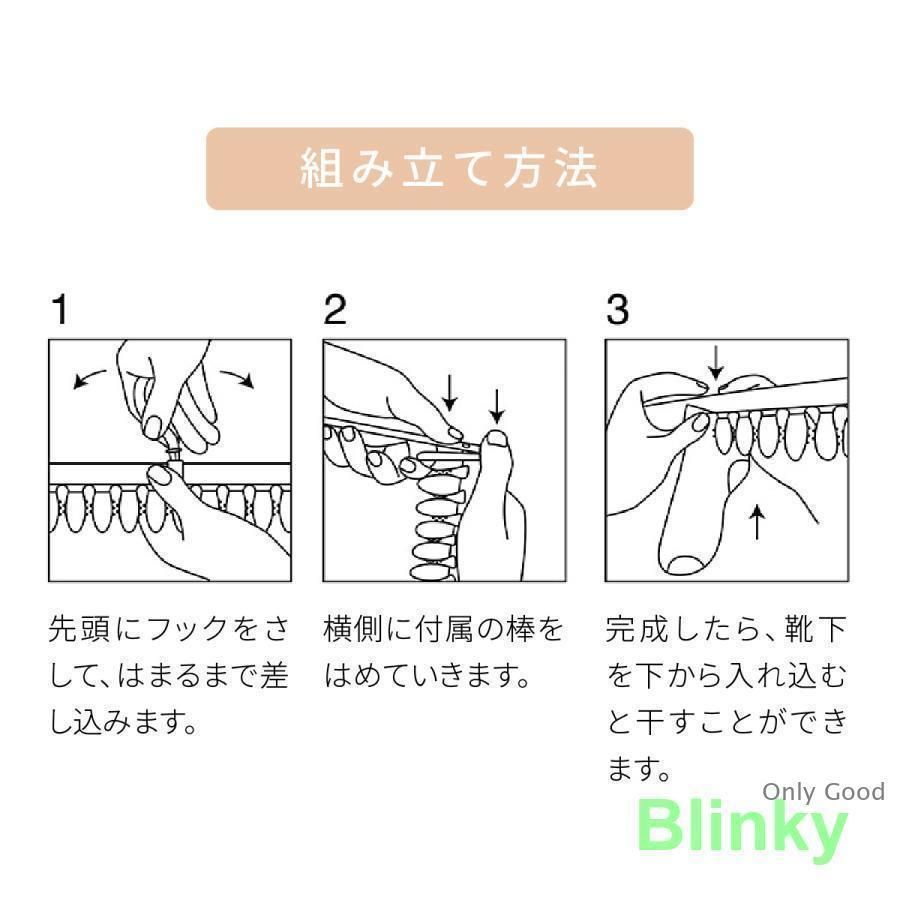 組み立て方法

1

先頭にフックをさして、はまるまで差し込みます。

2

横側に付属の棒をはめていきます。

3

完成したら、靴下を下から入れ込むと干すことができます。

Only Good
Blinky