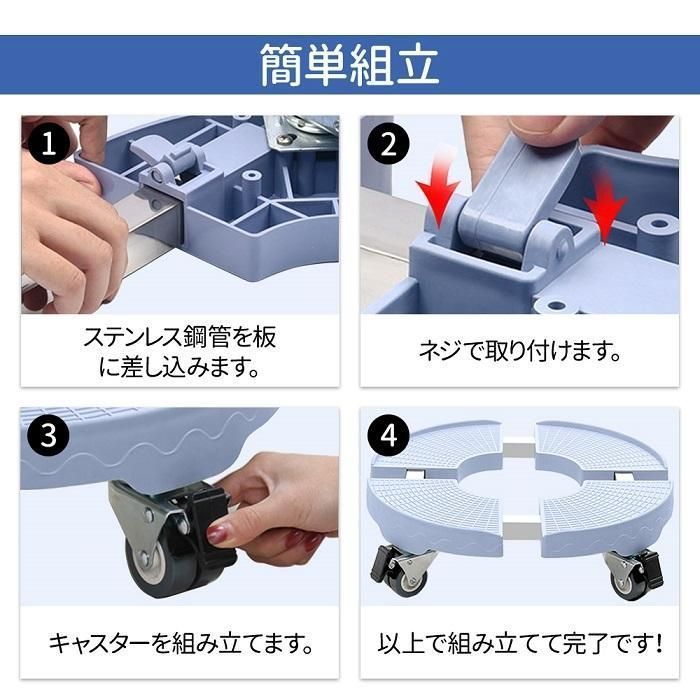 簡単組立

1

ステンレス鋼管を板に差し込みます。

2

ネジで取り付けます。

3

キャスターを組み立てます。

4

以上で組み立てて完了です!