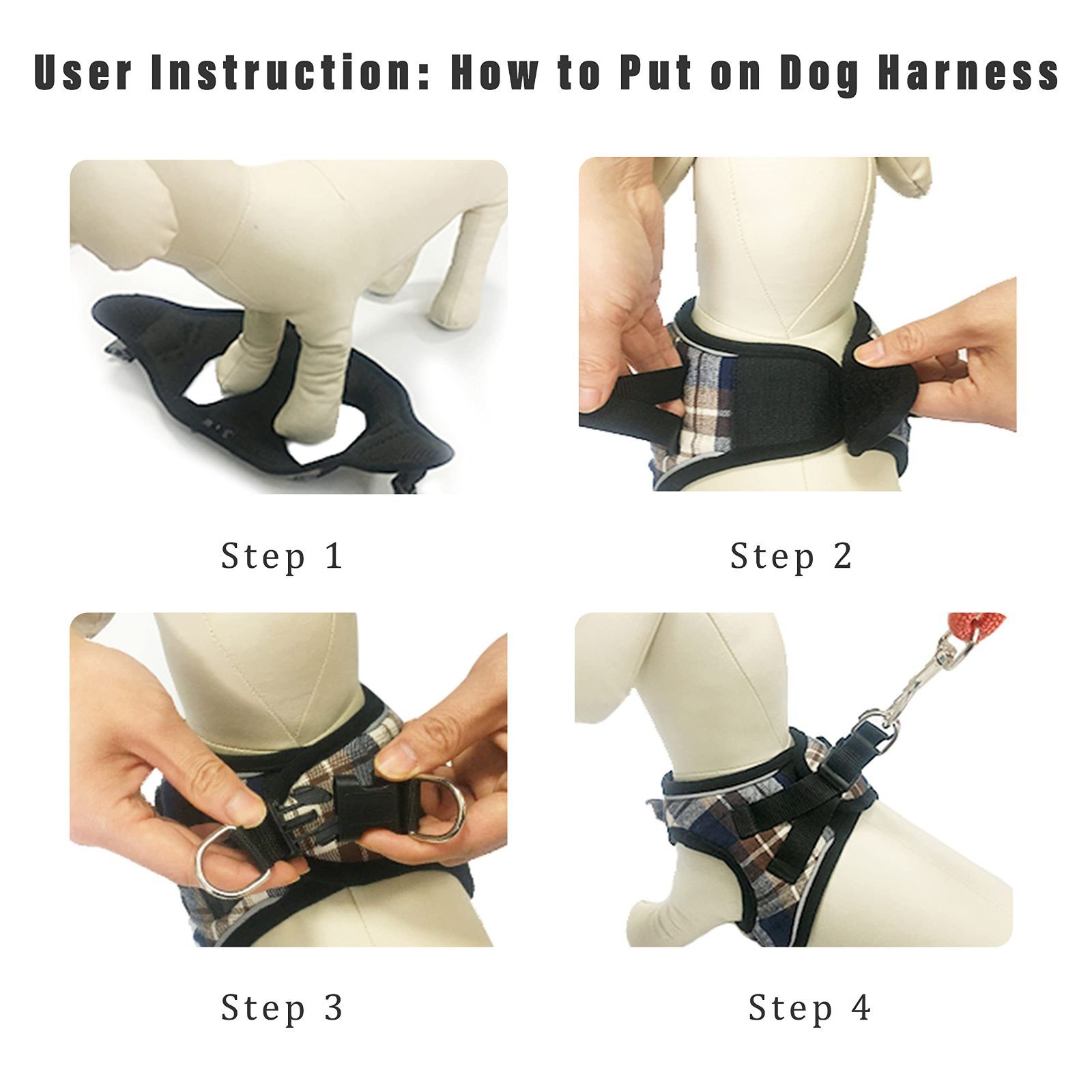 User Instruction: How to Put on Dog Harness

Step 1

Step 2

Step 3

Step 4