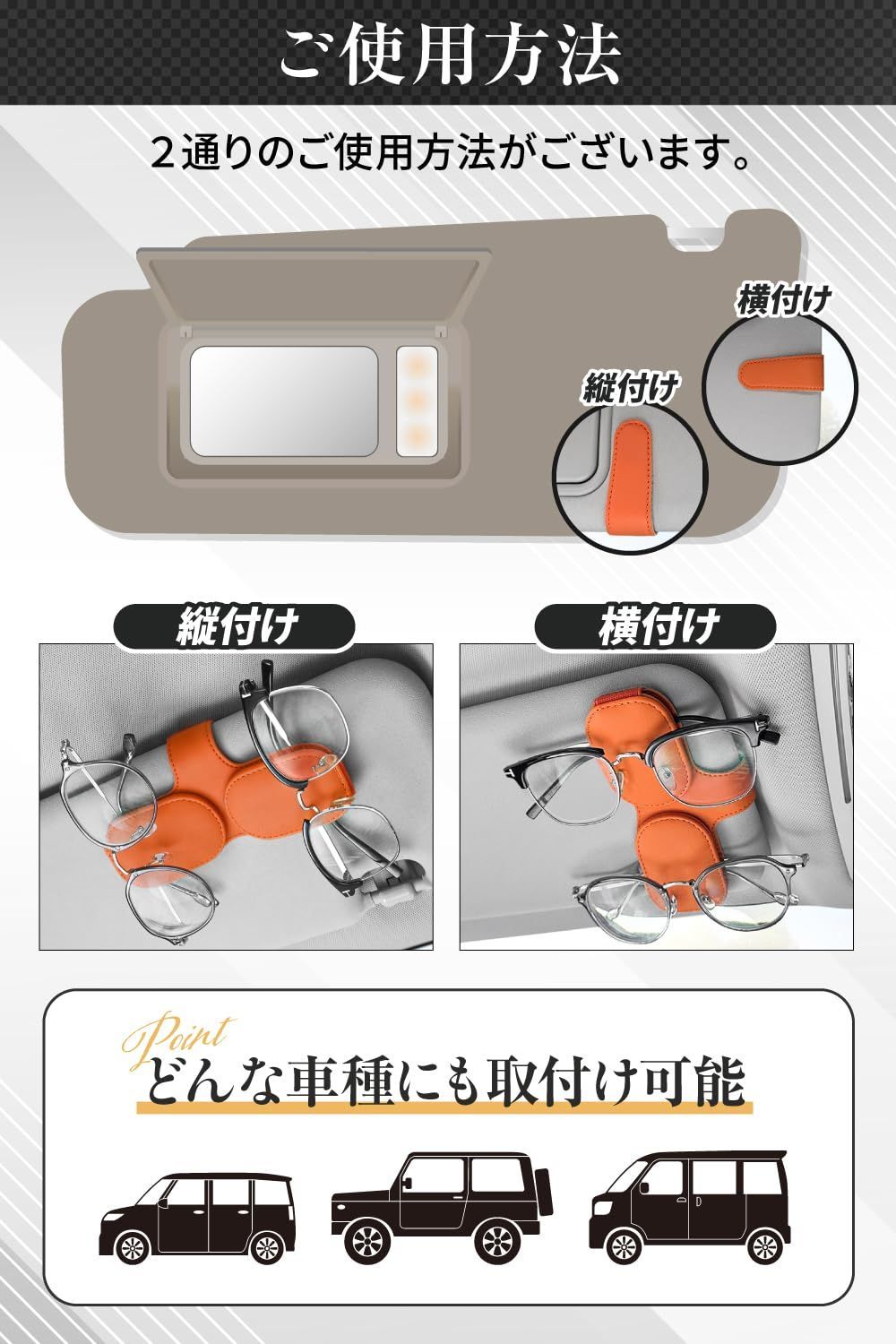 ご使用方法

２通りのご使用方法がございます。

横付け

縦付け

縦付け

横付け

Point
どんな車種にも取付け可能