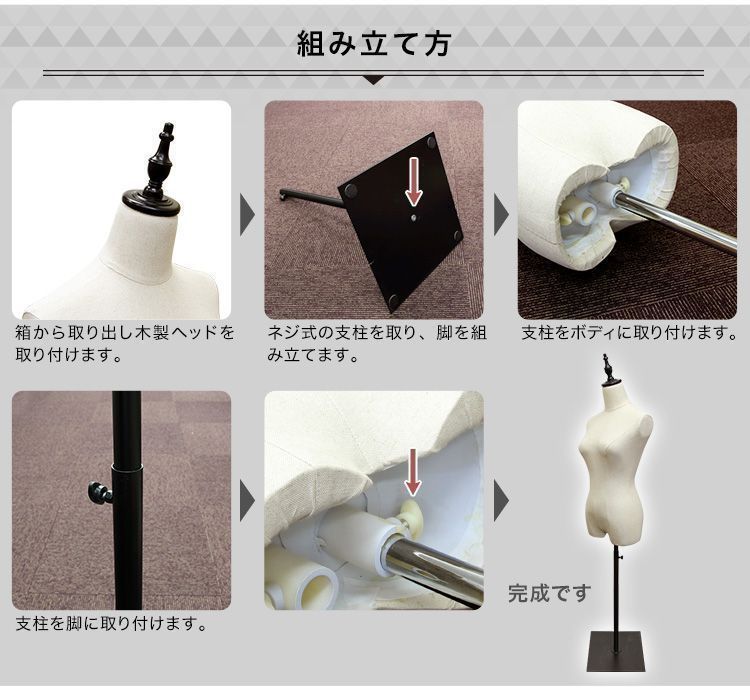 組み立て方

箱から取り出し木製ヘッドを取り付けます。

ネジ式の支柱を取り、脚を組み立てます。

支柱をボディに取り付けます。

支柱を脚に取り付けます。

完成です