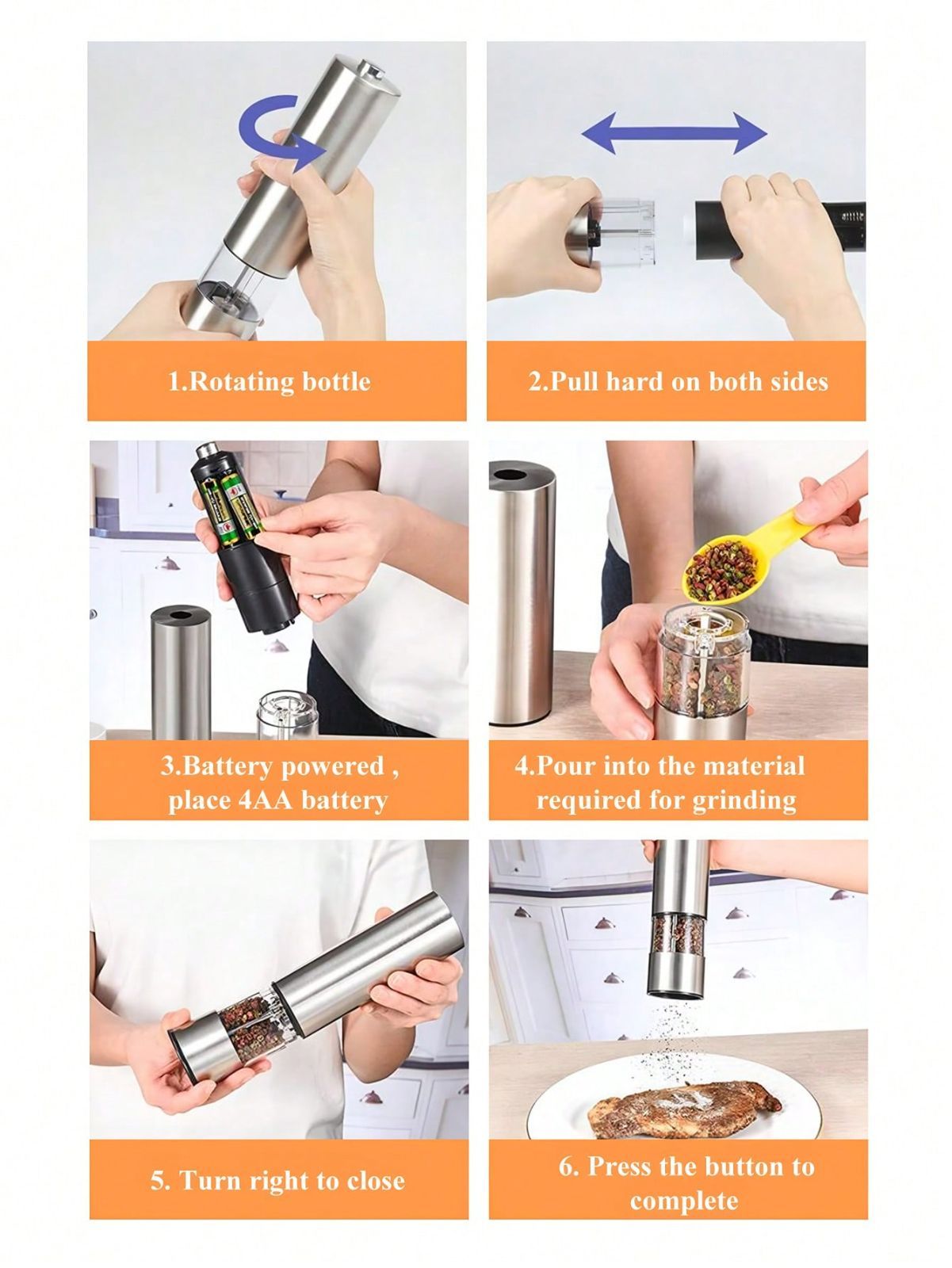 1.Rotating bottle

2.Pull hard on both sides

3.Battery powered , place 4AA battery

4.Pour into the material required for grinding

5. Turn right to close

6. Press the button to complete