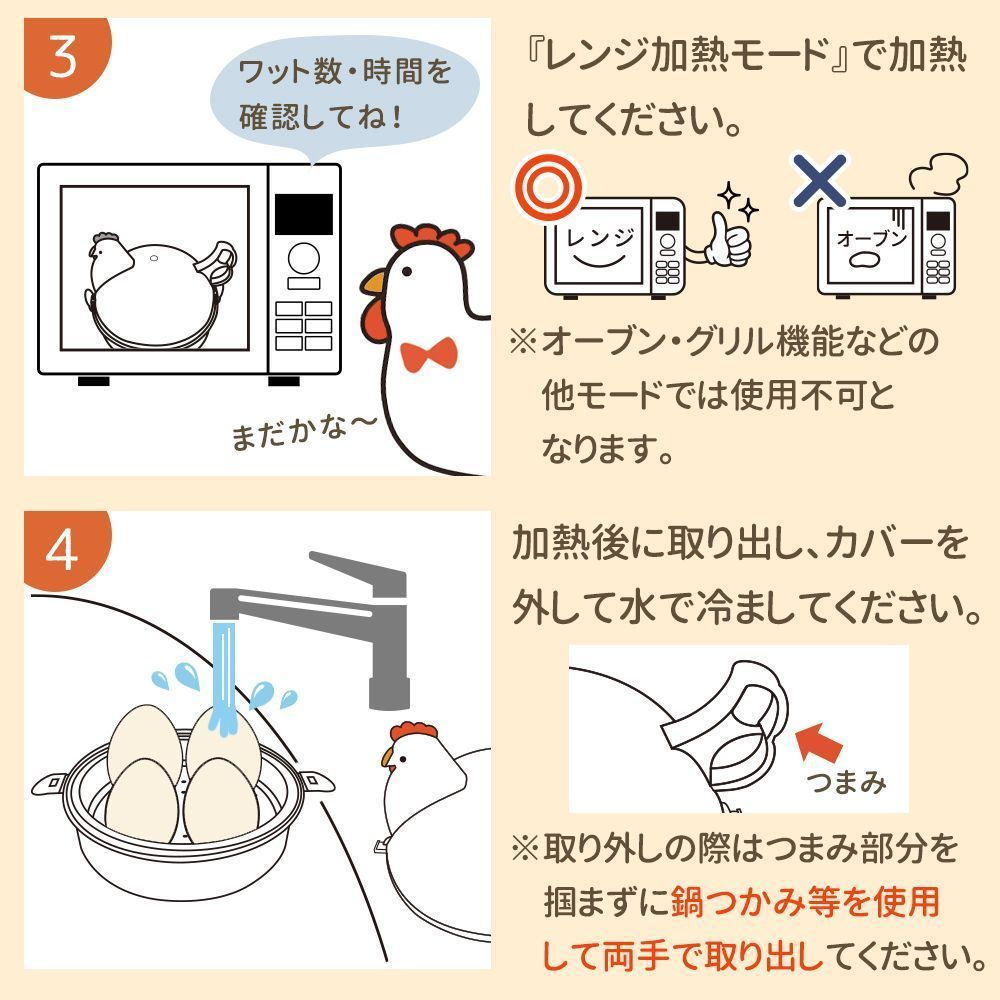 3

ワット数・時間を確認してね！

まだかな〜

『レンジ加熱モード』で加熱してください。

レンジ

オーブン

※オーブン・グリル機能などの他モードでは使用不可となります。

4

加熱後に取り出し、カバーを外して水で冷ましてください。

つまみ

※取り外しの際はつまみ部分を掴まずに鍋つかみ等を使用して両手で取り出してください。