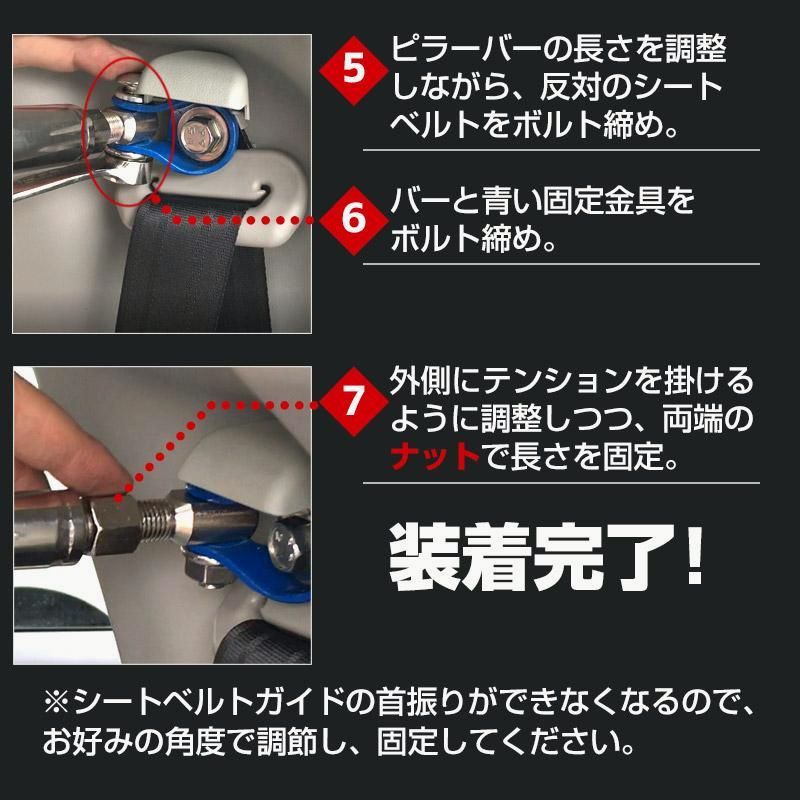 5 ピラーバーの長さを調整しながら、反対のシートベルトをボルト締め。

6 バーと青い固定金具をボルト締め。

7 外側にテンションを掛けるように調整しつつ、両端のナットで長さを固定。

装着完了!

※シートベルトガイドの首振りができなくなるので、お好みの角度で調節し、固定してください。