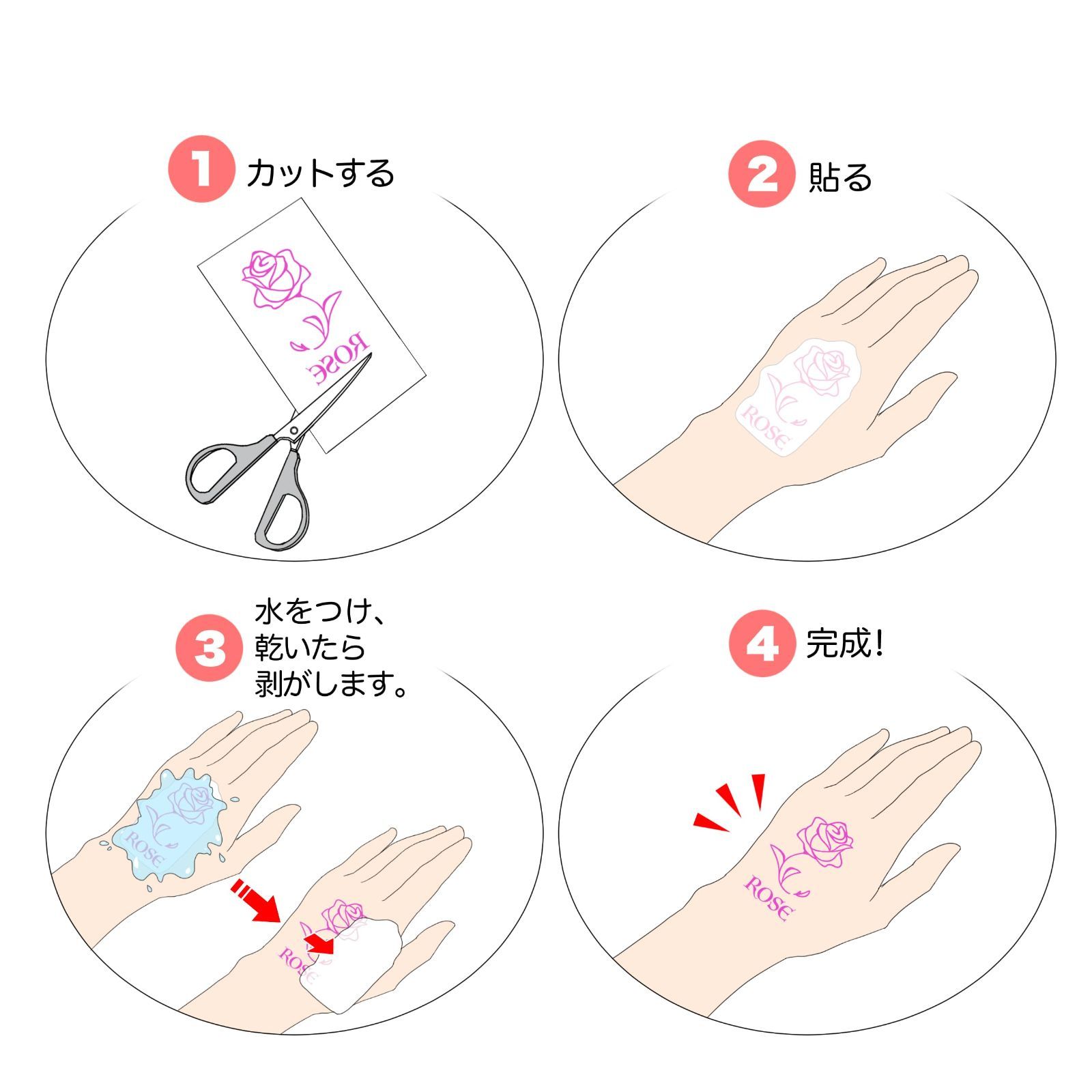 1 カットする

ROSE

2 貼る

ROSE

3 水をつけ、乾いたら剥がします。

ROSE

ROSE

4 完成!

ROSE