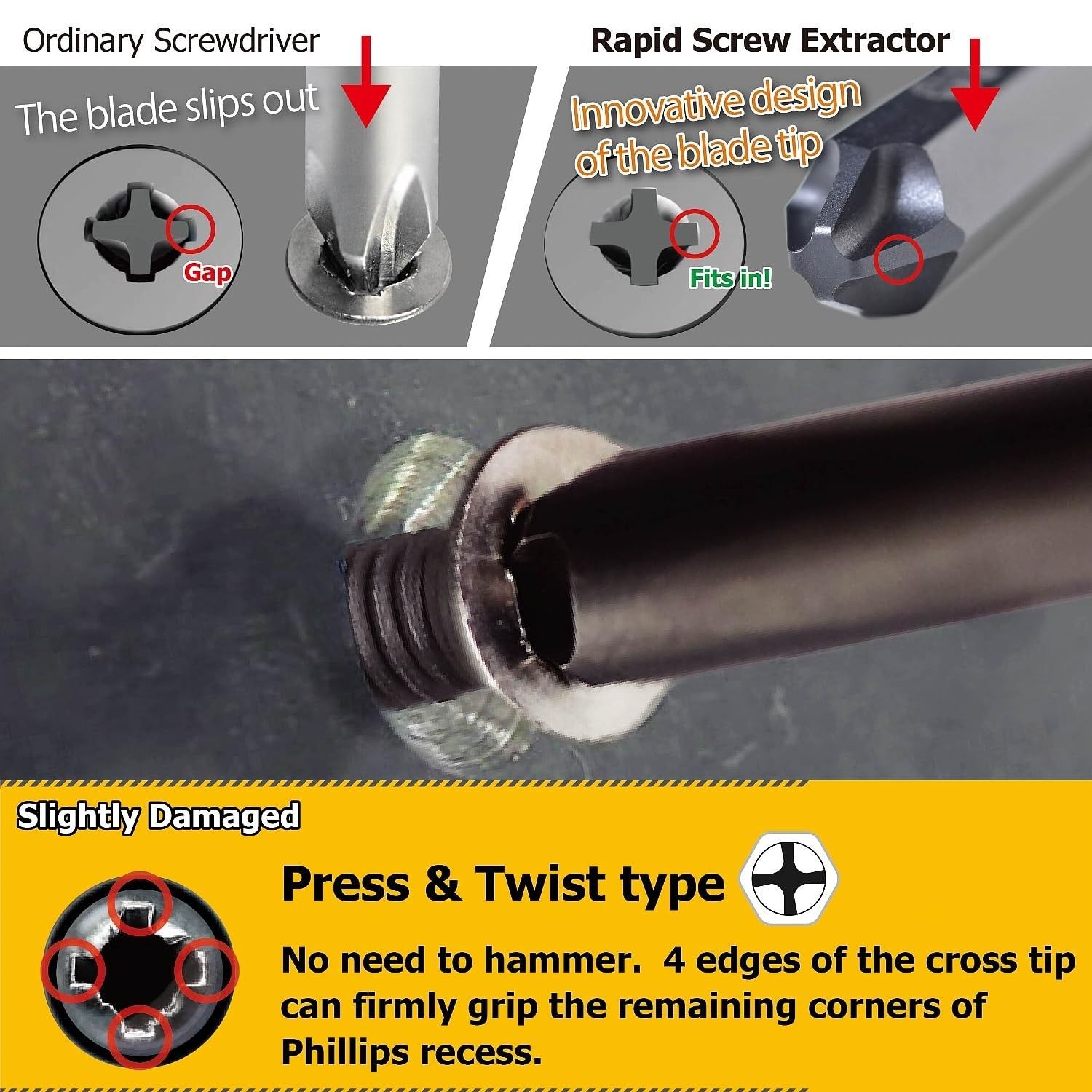 Ordinary Screwdriver

The blade slips out

Gap

Rapid Screw Extractor

Innovative design of the blade tip

Fits in!

Slightly Damaged

Press & Twist type

No need to hammer. 4 edges of the cross tip can firmly grip the remaining corners of Phillips recess.