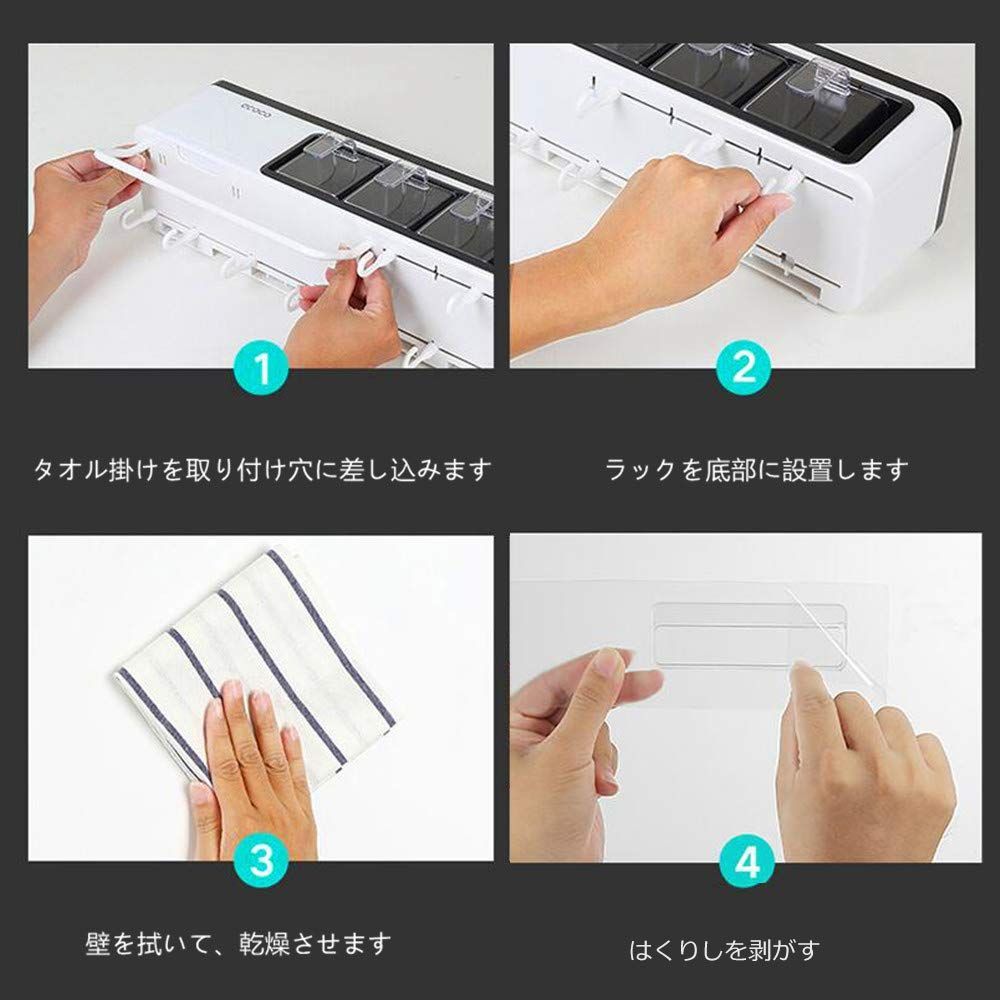 ecoco

1

タオル掛けを取り付け穴に差し込みます

2

ラックを底部に設置します

3

壁を拭いて、乾燥させます

4

はくりしを剥がす