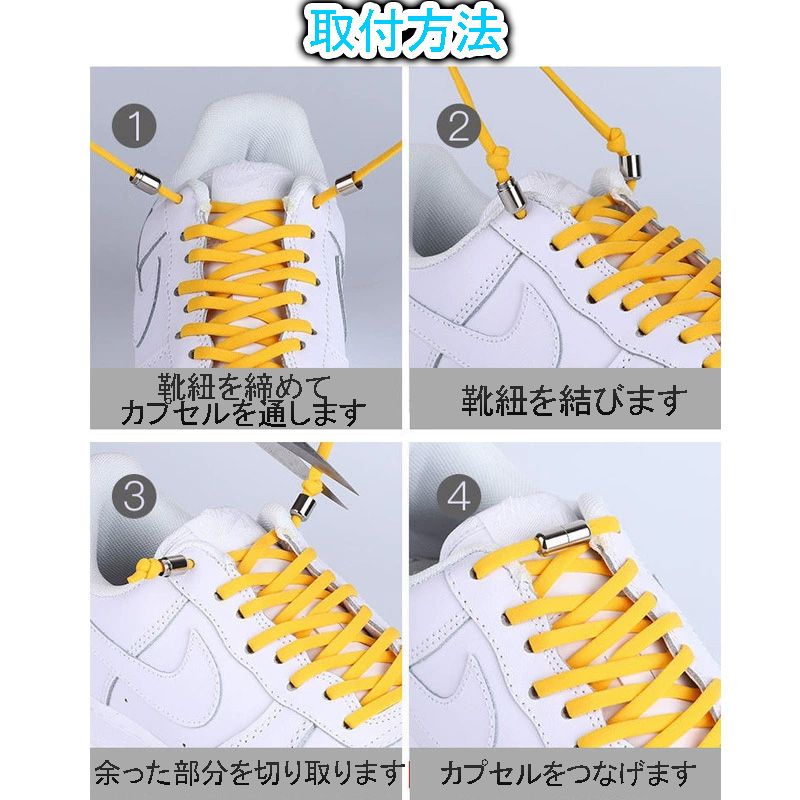 取付方法

1
靴紐を締めて
カプセルを通します

2
靴紐を結びます

3
余った部分を切り取ります

4
カプセルをつなげます