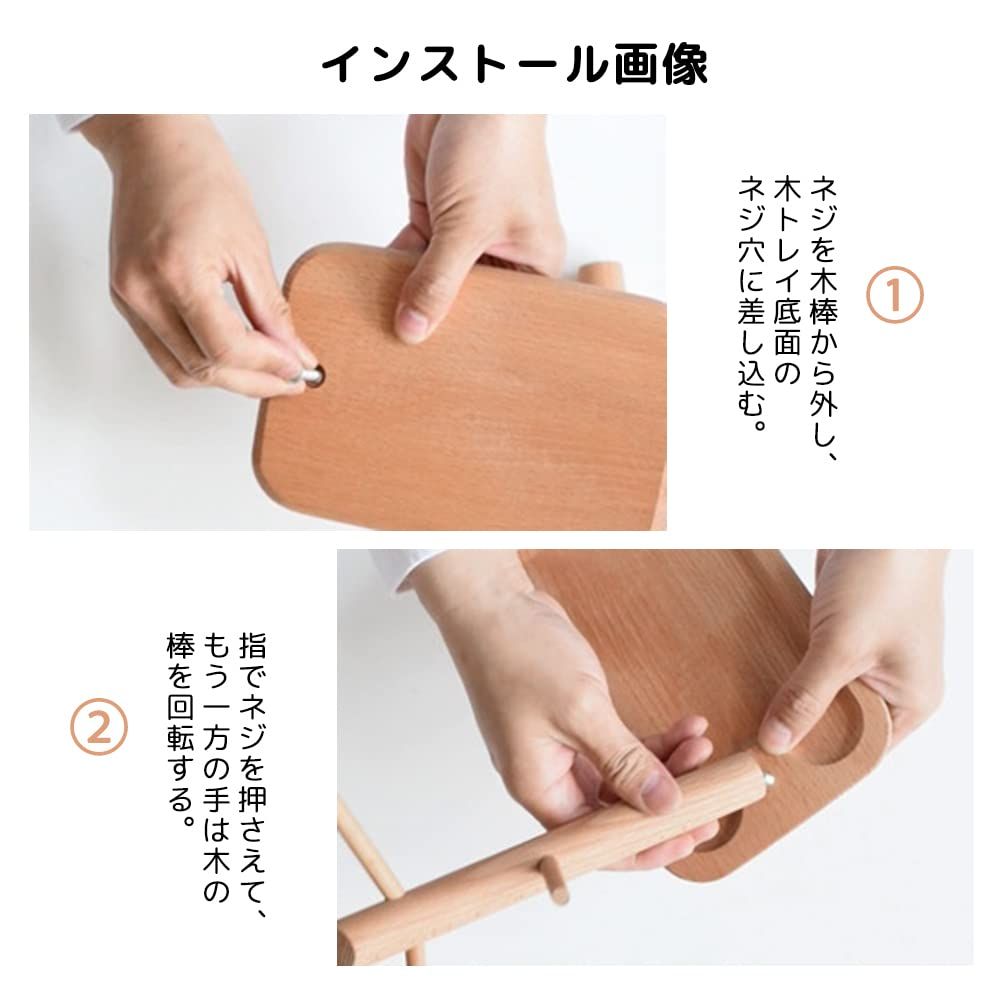 インストール画像

①

ネジを木棒から外し、木トレイ底面のネジ穴に差し込む。

②

指でネジを押さえて、もう一方の手は木の棒を回転する。