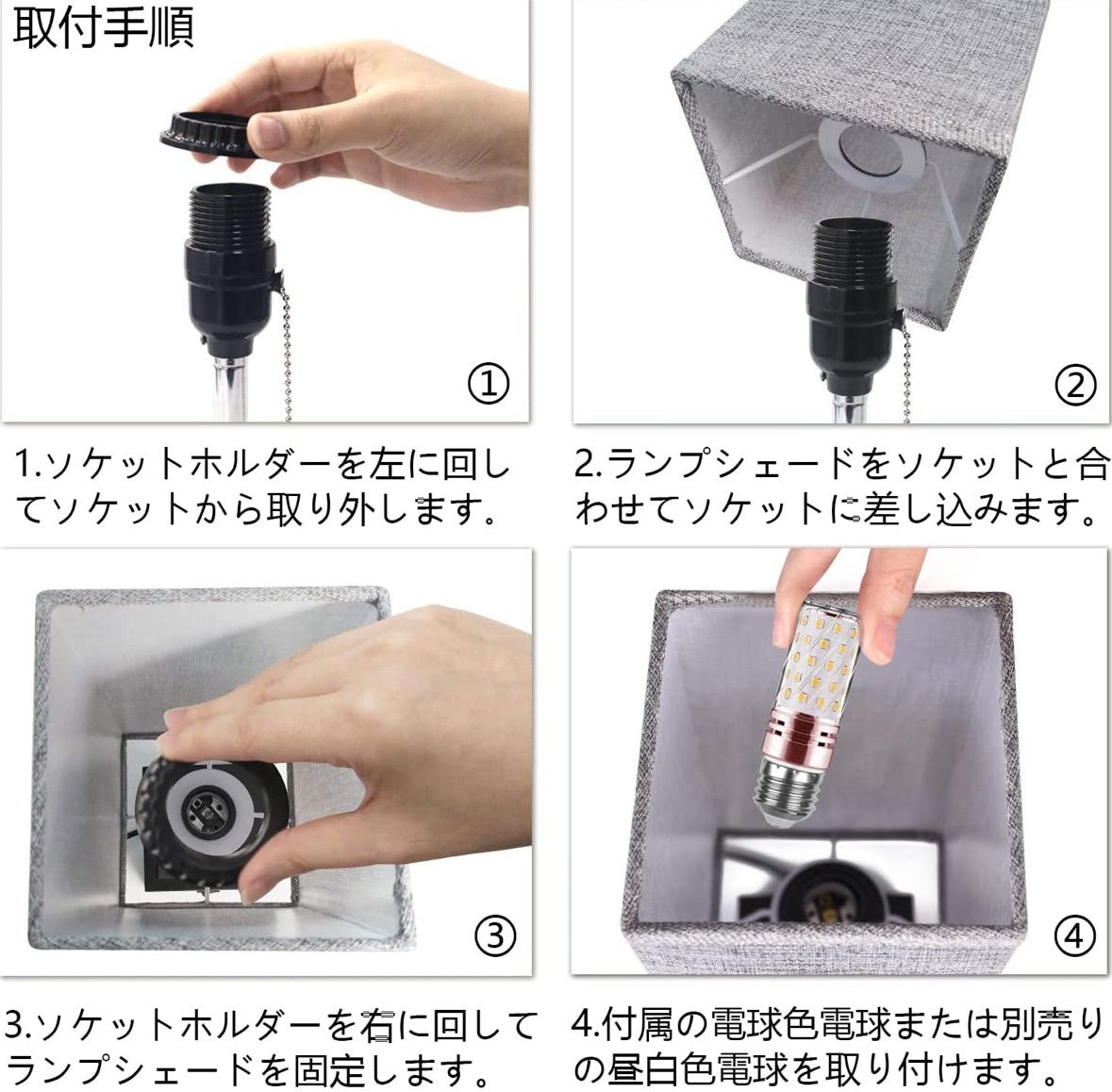 取付手順

①

1.ソケットホルダーを左に回してソケットから取り外します。

②

2.ランプシェードをソケットと合わせてソケットに差し込みます。

③

3.ソケットホルダーを右に回してランプシェードを固定します。

④

4.付属の電球色電球または別売りの昼白色電球を取り付けます。