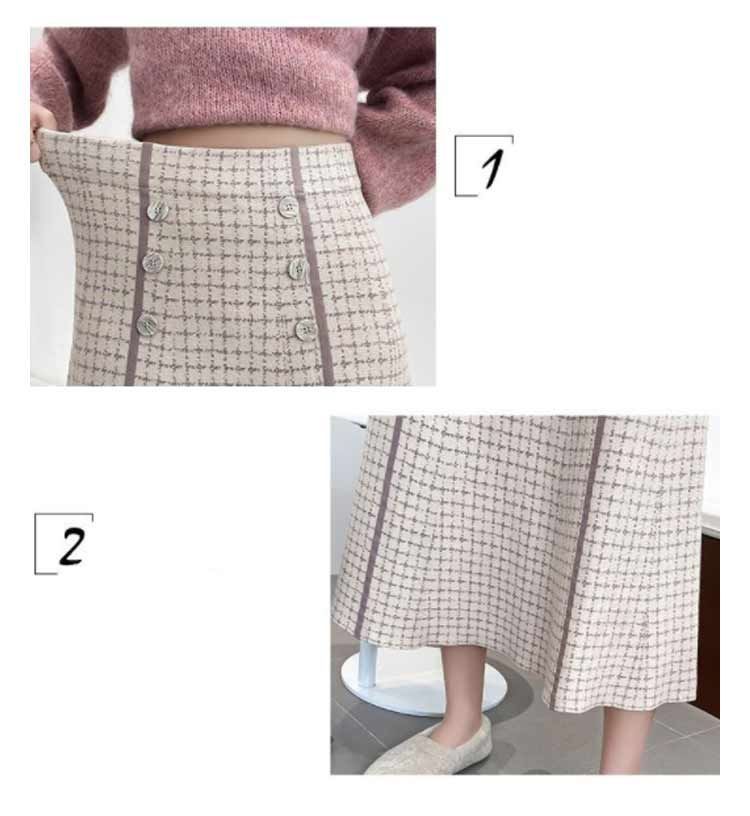 1

2