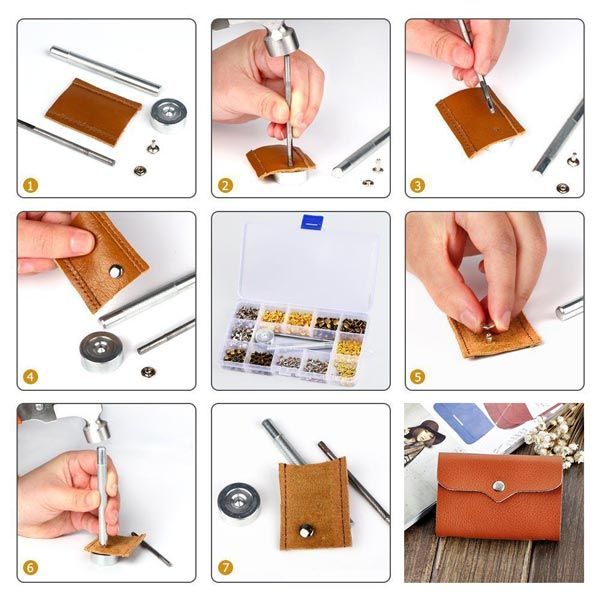 1

2

3

4

5

6

7