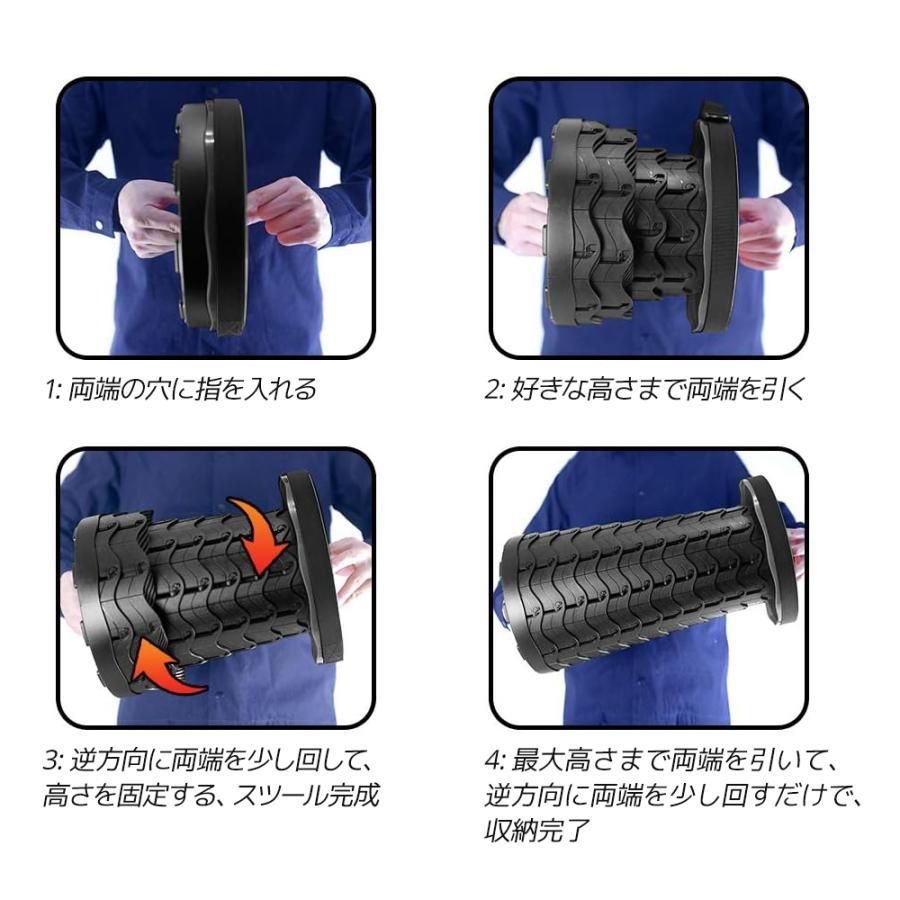 1: 両端の穴に指を入れる

2: 好きな高さまで両端を引く

3: 逆方向に両端を少し回して、高さを固定する、スツール完成

4: 最大高さまで両端を引いて、逆方向に両端を少し回すだけで、収納完了