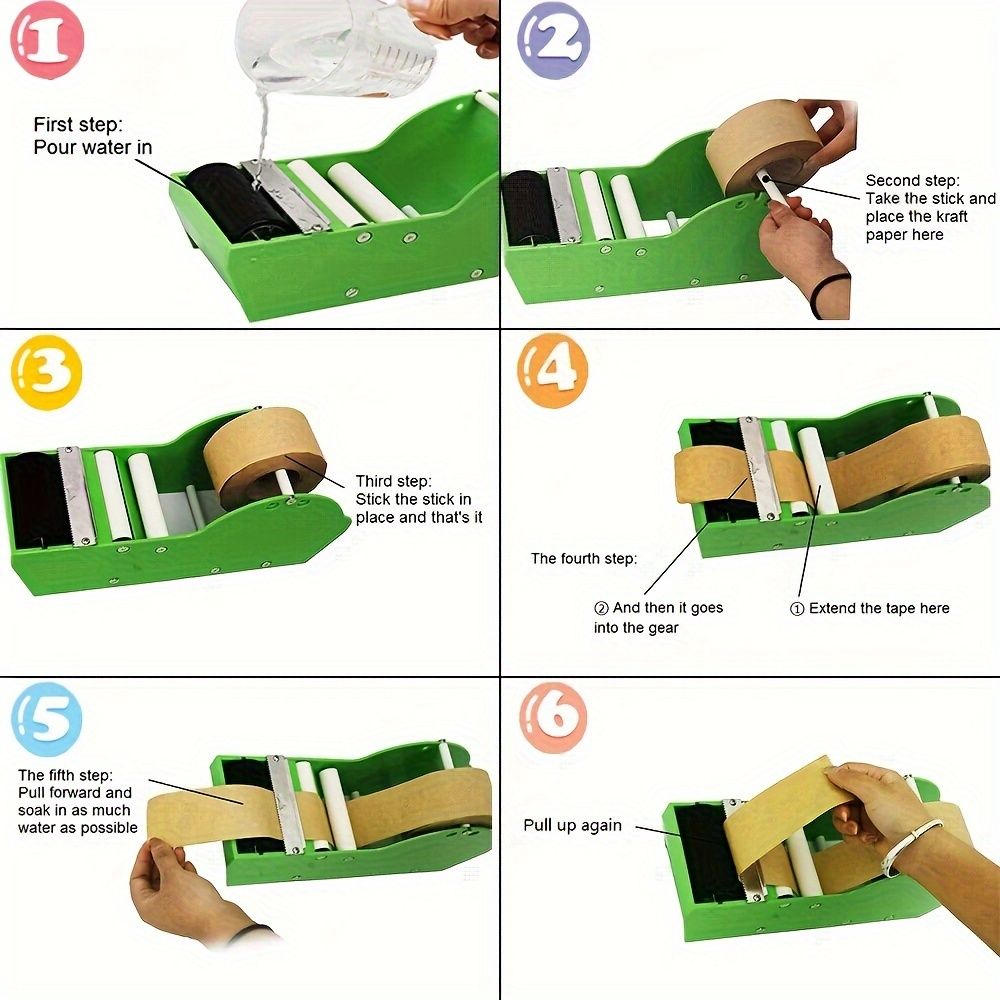 1

First step:
Pour water in

2

Second step:
Take the stick and place the kraft paper here

3

Third step:
Stick the stick in place and that's it

4

The fourth step:

② And then it goes into the gear

① Extend the tape here

5

The fifth step:
Pull forward and soak in as much water as possible

6

Pull up again