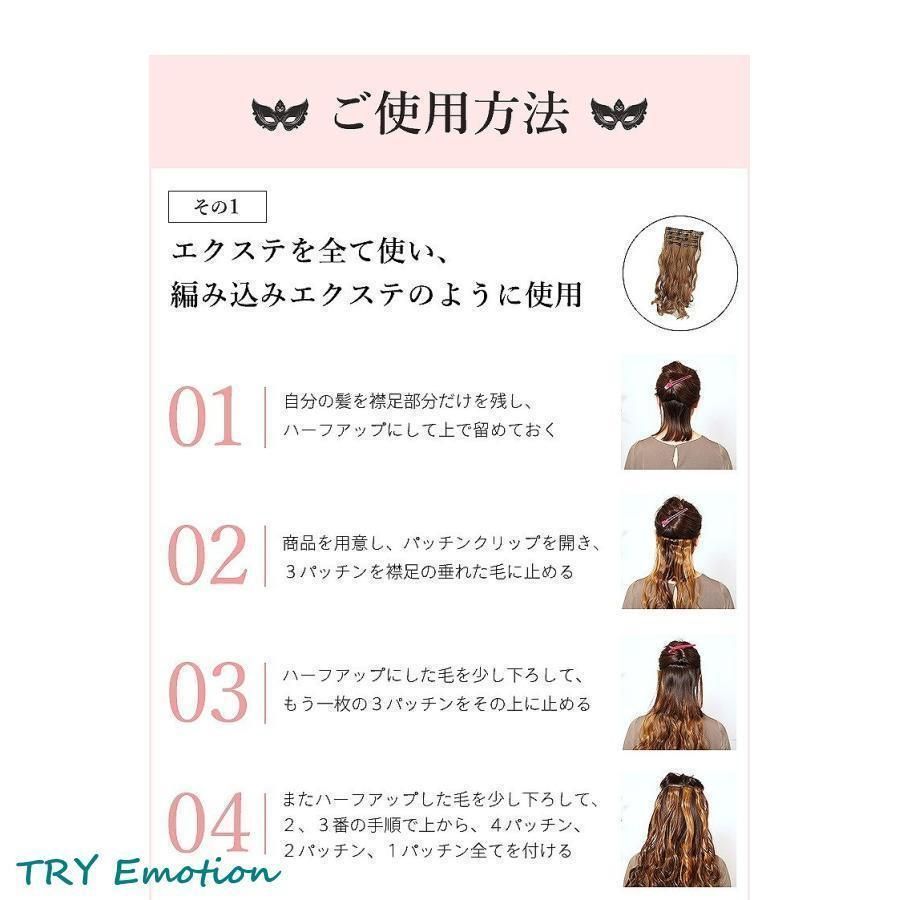 ご使用方法

その1

エクステを全て使い、
編み込みエクステのように使用

01 自分の髪を襟足部分だけを残し、ハーフアップにして上で留めておく

02 商品を用意し、パッチンクリップを開き、3パッチンを襟足の垂れた毛に止める

03 ハーフアップにした毛を少し下ろして、もう一枚の3パッチンをその上に止める

04 またハーフアップした毛を少し下ろして、2、3番の手順で上から、4パッチン、2パッチン、1パッチン全てを付ける

TRY Emotion