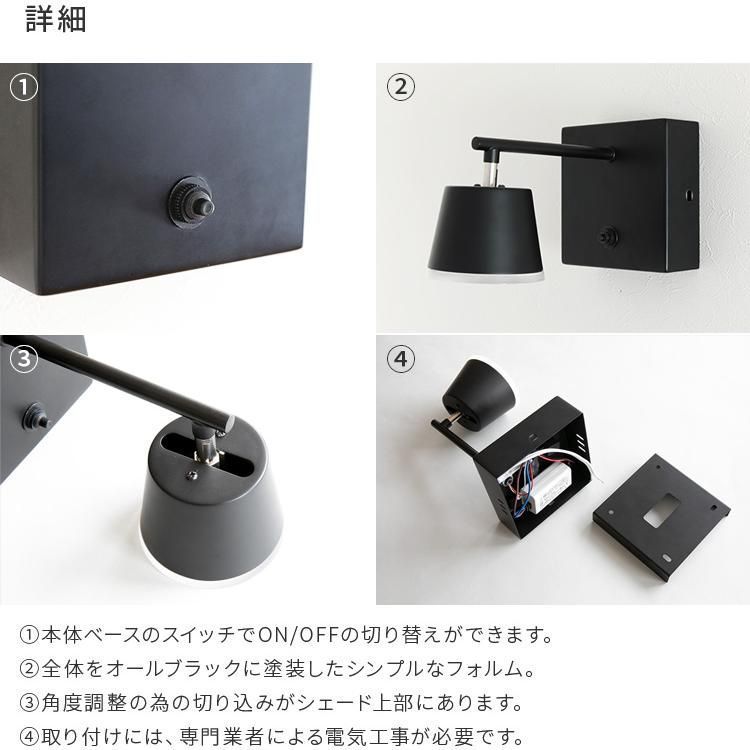 詳細

①

②

③

④

①本体ベースのスイッチでON/OFFの切り替えができます。
②全体をオールブラックに塗装したシンプルなフォルム。
③角度調整の為の切り込みがシェード上部にあります。
④取り付けには、専門業者による電気工事が必要です。