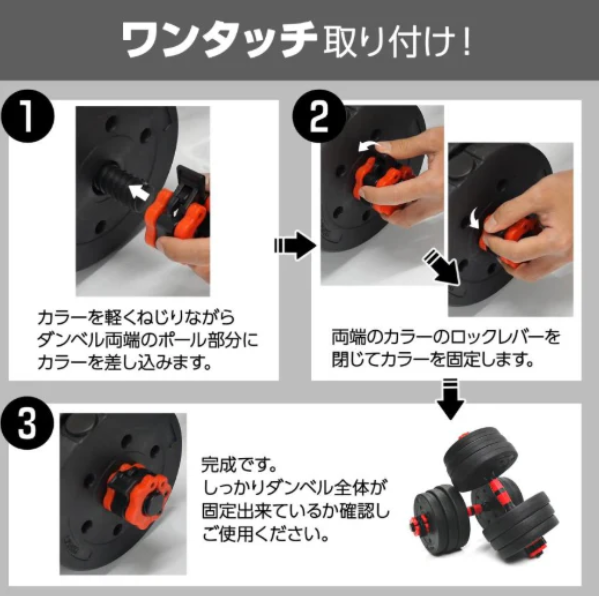 ワンタッチ取り付け！

1

カラーを軽くねじりながらダンベル両端のポール部分にカラーを差し込みます。

2

両端のカラーのロックレバーを閉じてカラーを固定します。

3

完成です。
しっかりダンベル全体が固定出来ているか確認しご使用ください。