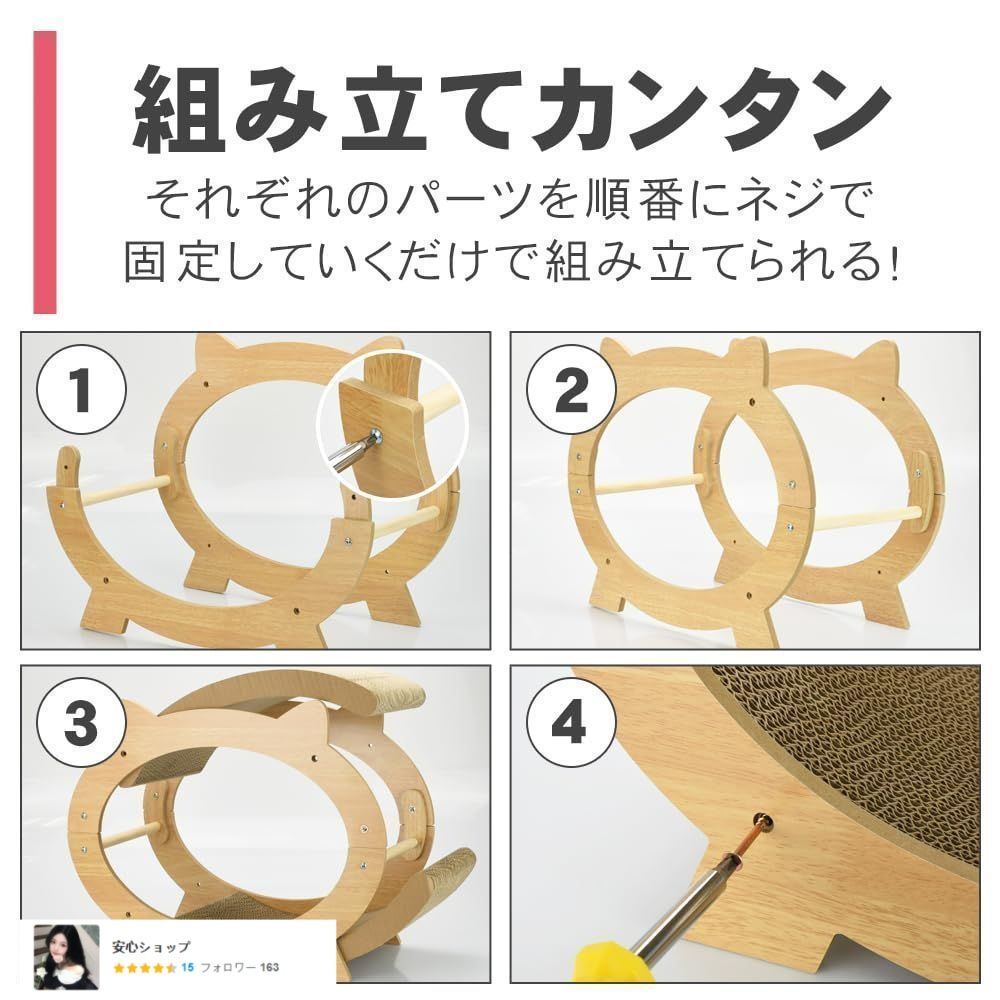 組み立てカンタン
それぞれのパーツを順番にネジで固定していくだけで組み立てられる!

1

2

3

4

安心ショップ
15 フォロワー 163