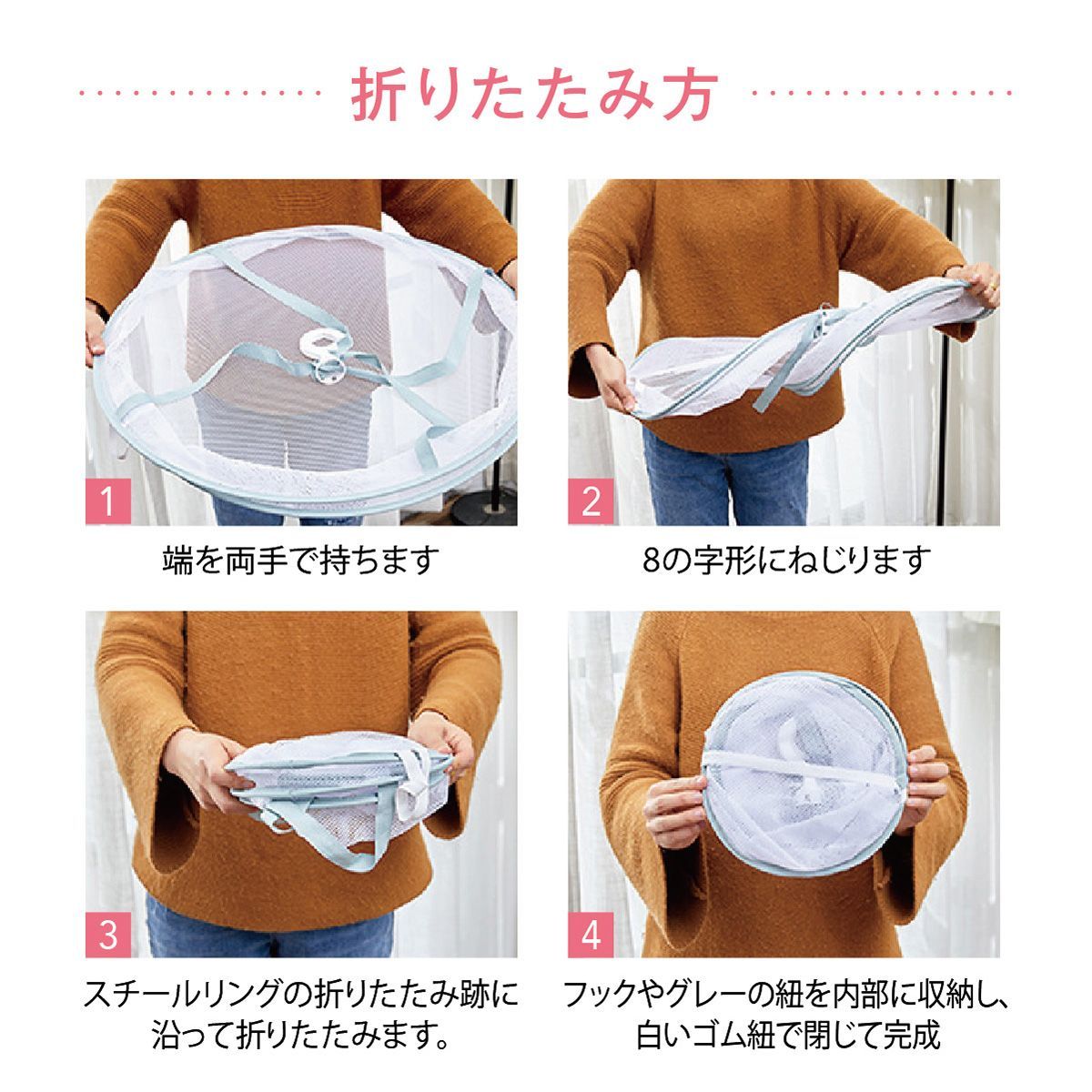 折りたたみ方

1

端を両手で持ちます

2

8の字形にねじります

3

スチールリングの折りたたみ跡に沿って折りたたみます。

4

フックやグレーの紐を内部に収納し、白いゴム紐で閉じて完成