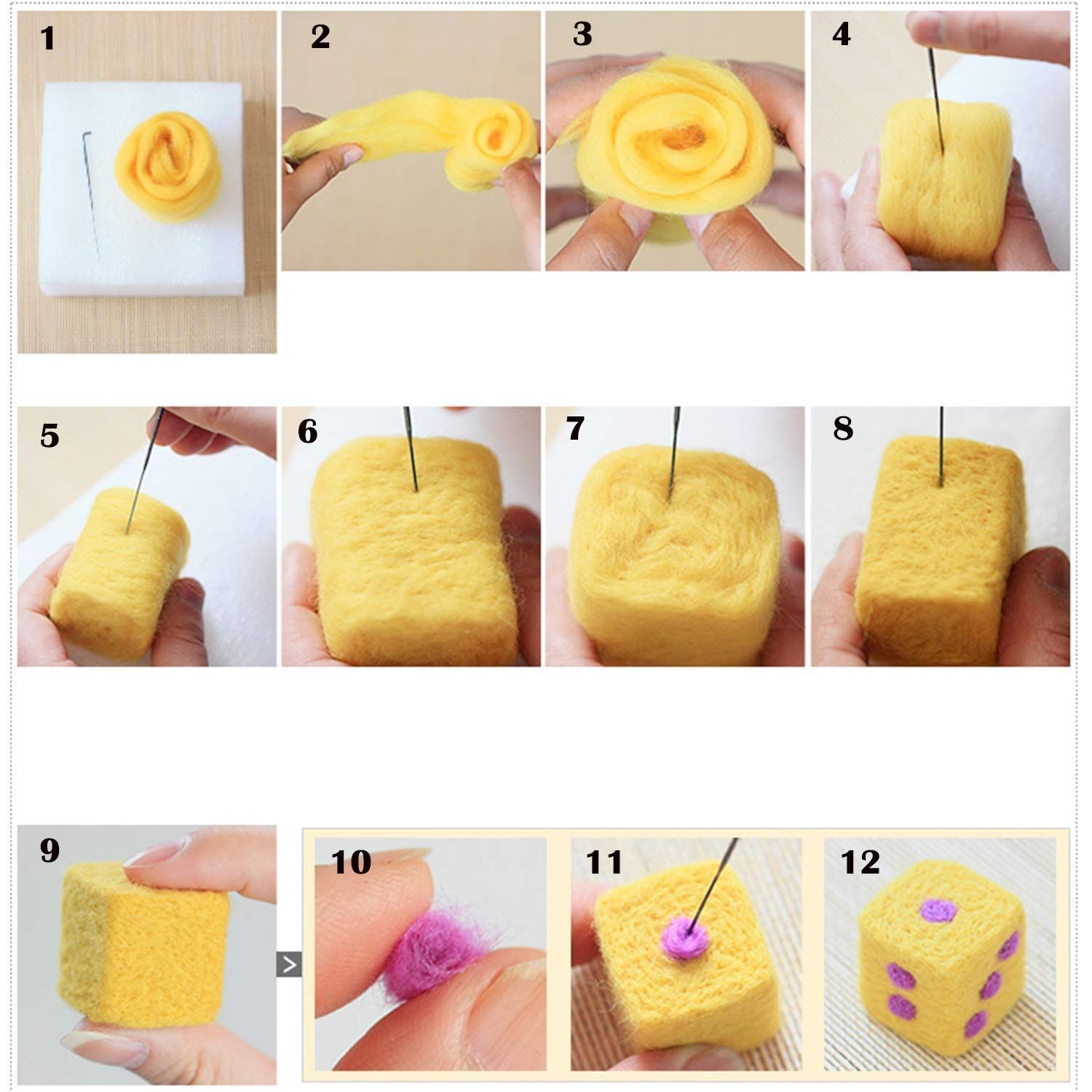 1
2
3
4
5
6
7
8
9
>
10
11
12