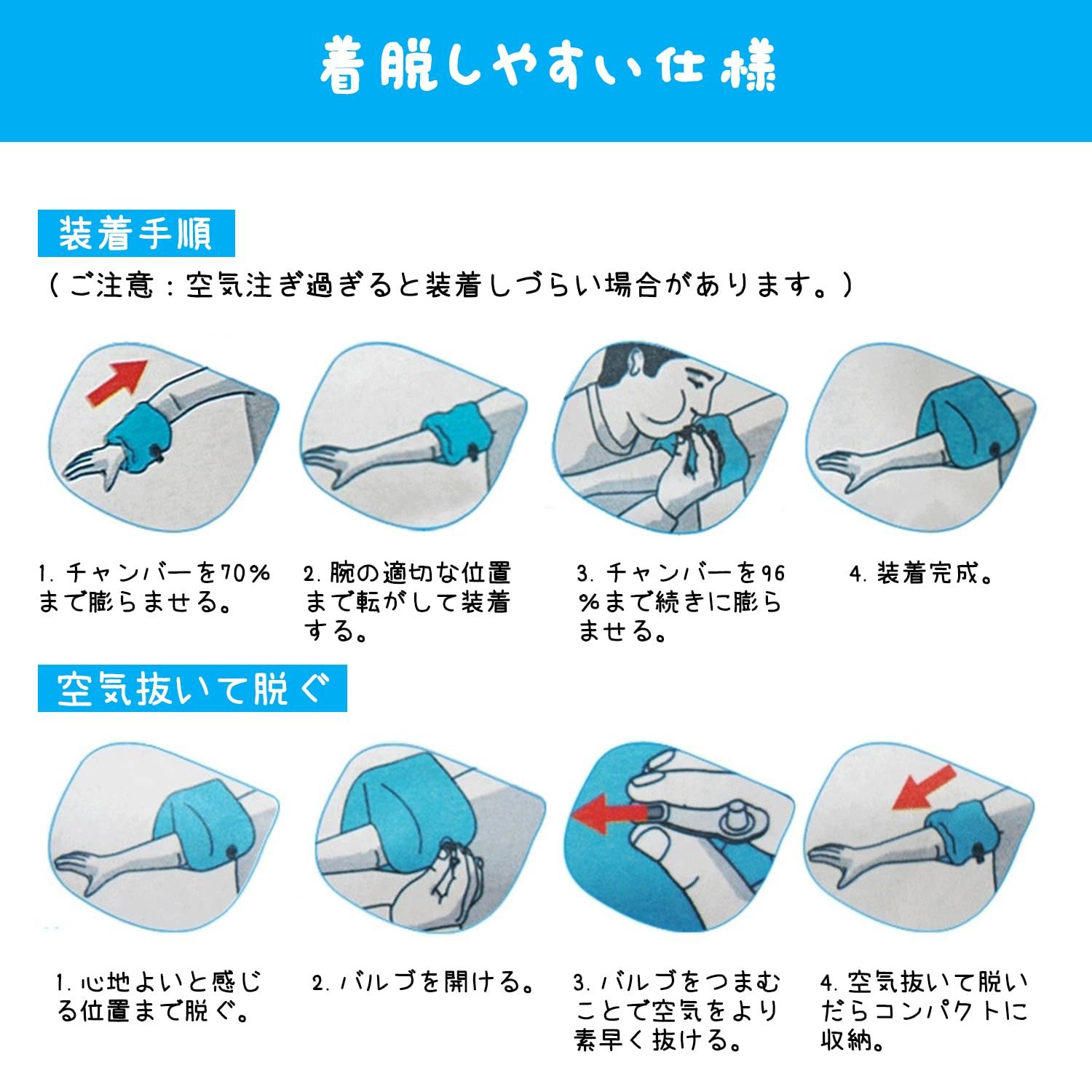 着脱しやすい仕様

装着手順

（ご注意：空気注ぎ過ぎると装着しづらい場合があります。）

1. チャンバーを70%まで膨らませる。

2. 腕の適切な位置まで転がして装着する。

3. チャンバーを96%まで続きに膨らませる。

4. 装着完成。

空気抜いて脱ぐ

1. 心地よいと感じる位置まで脱ぐ。

2. バルブを開ける。

3. バルブをつまむことで空気をより素早く抜ける。

4. 空気抜いて脱いだらコンパクトに収納。