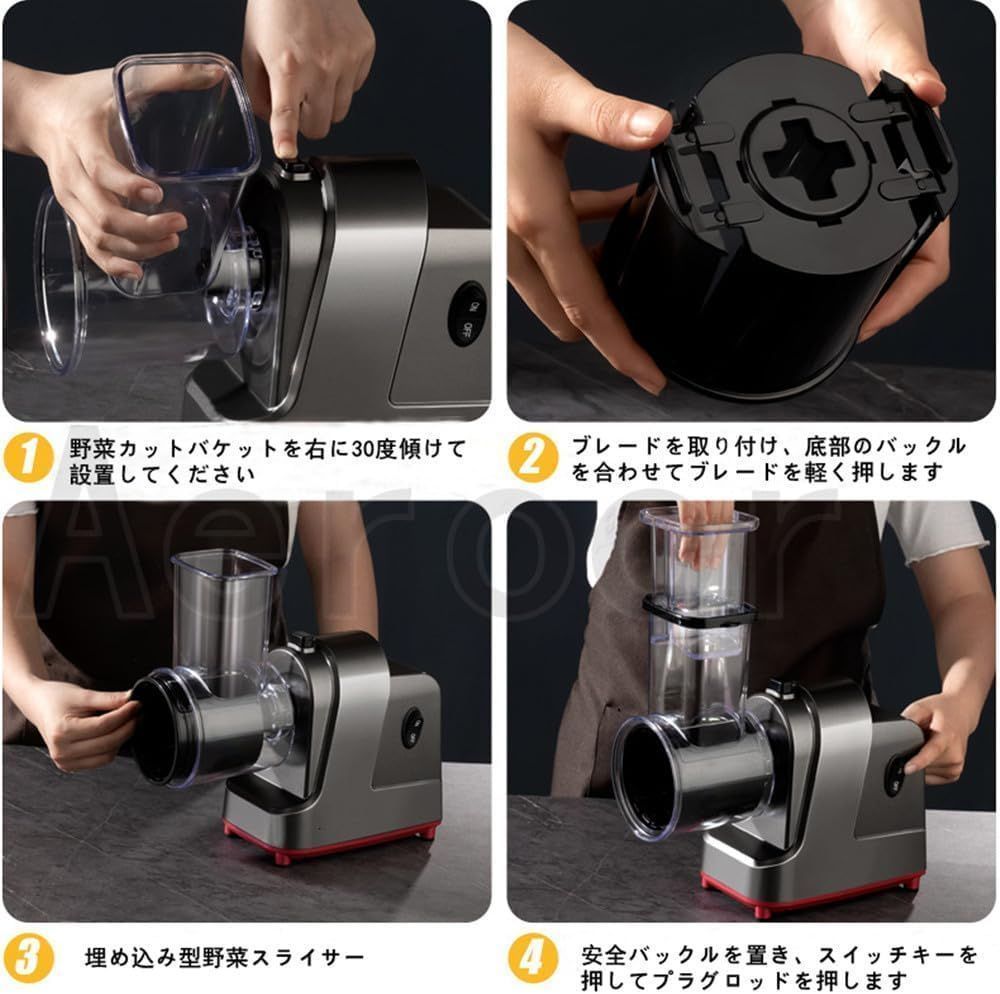 ON
OFF

1 野菜カットバケットを右に30度傾けて設置してください

2 ブレードを取り付け、底部のバックルを合わせてブレードを軽く押します

Aeroor

3 埋め込み型野菜スライサー

4 安全バックルを置き、スイッチキーを押してプラグロッドを押します