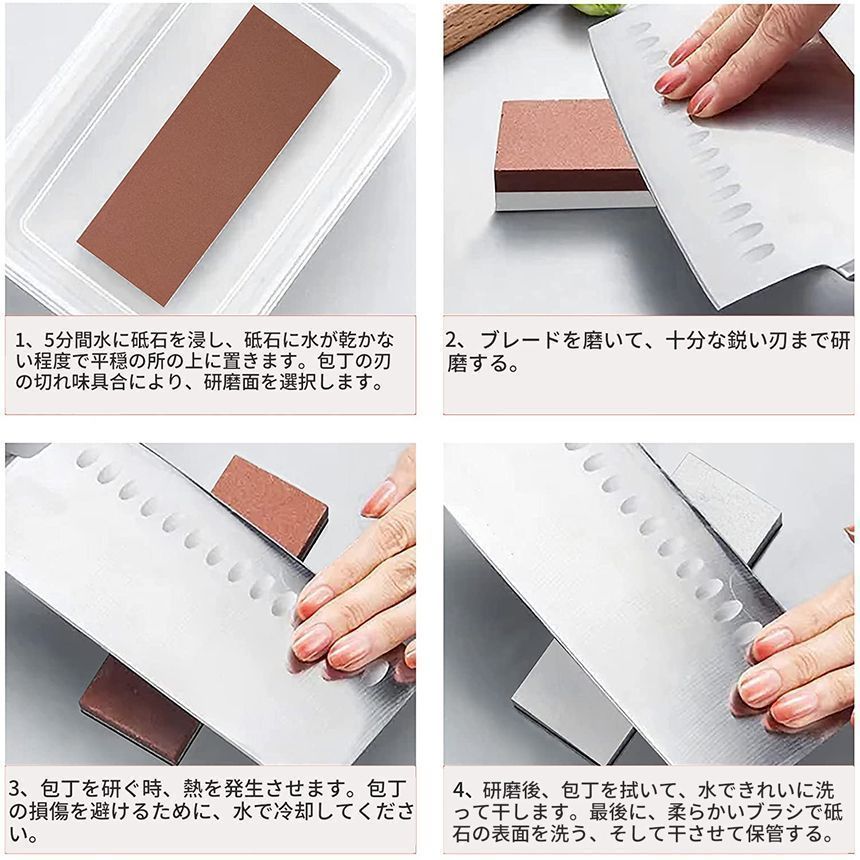 1、5分間水に砥石を浸し、砥石に水が乾かない程度で平穏の所の上に置きます。包丁の刃の切れ味具合により、研磨面を選択します。

2、ブレードを磨いて、十分な鋭い刃まで研磨する。

3、包丁を研ぐ時、熱を発生させます。包丁の損傷を避けるために、水で冷却してください。

4、研磨後、包丁を拭いて、水できれいに洗って干します。最後に、柔らかいブラシで砥石の表面を洗う、そして干させて保管する。