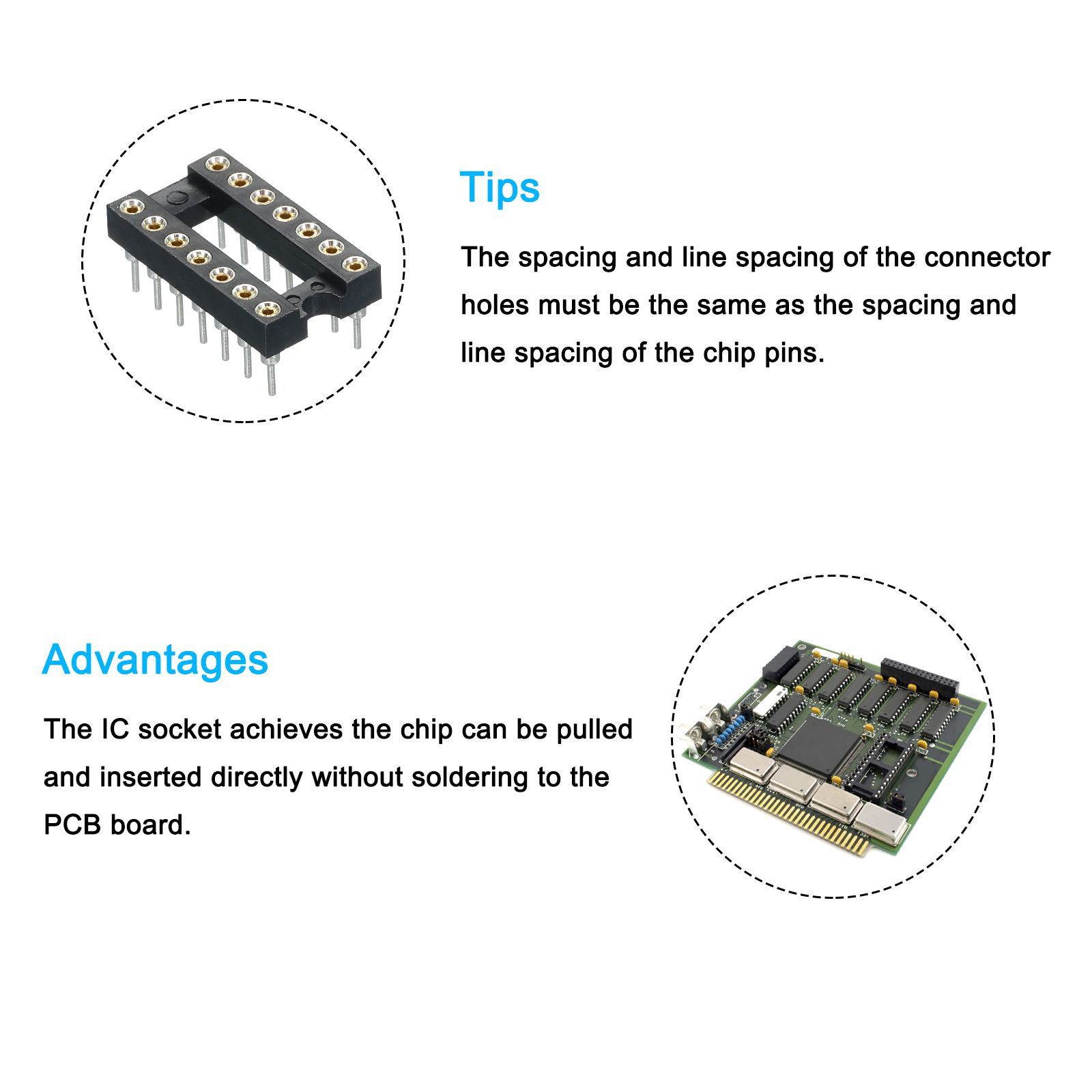 Tips

The spacing and line spacing of the connector holes must be the same as the spacing and line spacing of the chip pins.

Advantages

The IC socket achieves the chip can be pulled and inserted directly without soldering to the PCB board.