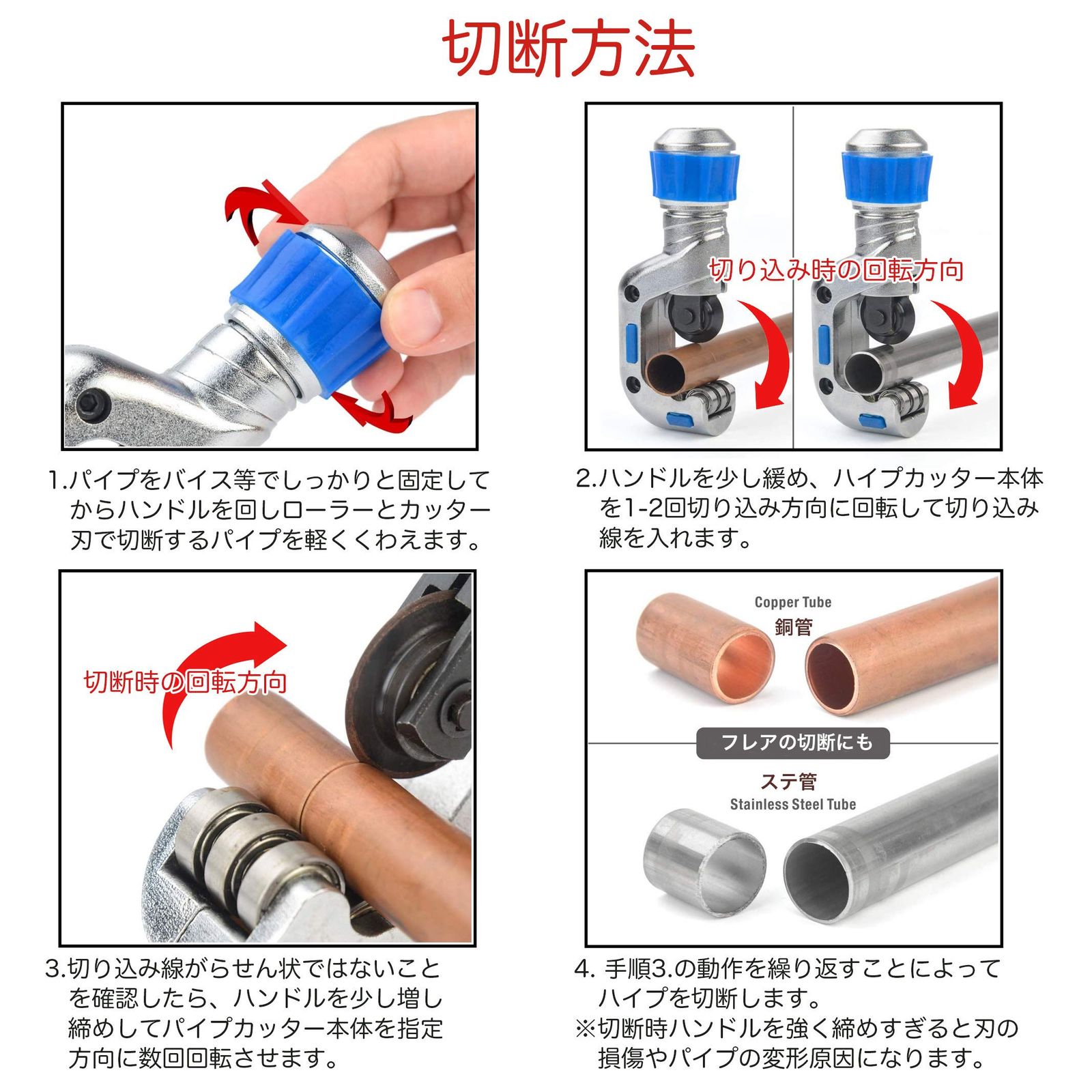 切断方法

1.パイプをバイス等でしっかりと固定してからハンドルを回しローラーとカッター刃で切断するパイプを軽くくわえます。

切り込み時の回転方向

2.ハンドルを少し緩め、ハイプカッター本体を1-2回切り込み方向に回転して切り込み線を入れます。

切断時の回転方向

3.切り込み線がらせん状ではないことを確認したら、ハンドルを少し増し締めしてパイプカッター本体を指定方向に数回回転させます。

Copper Tube
銅管
フレアの切断にも
ステ管
Stainless Steel Tube

4. 手順3.の動作を繰り返すことによってハイプを切断します。
※切断時ハンドルを強く締めすぎると刃の損傷やパイプの変形原因になります。