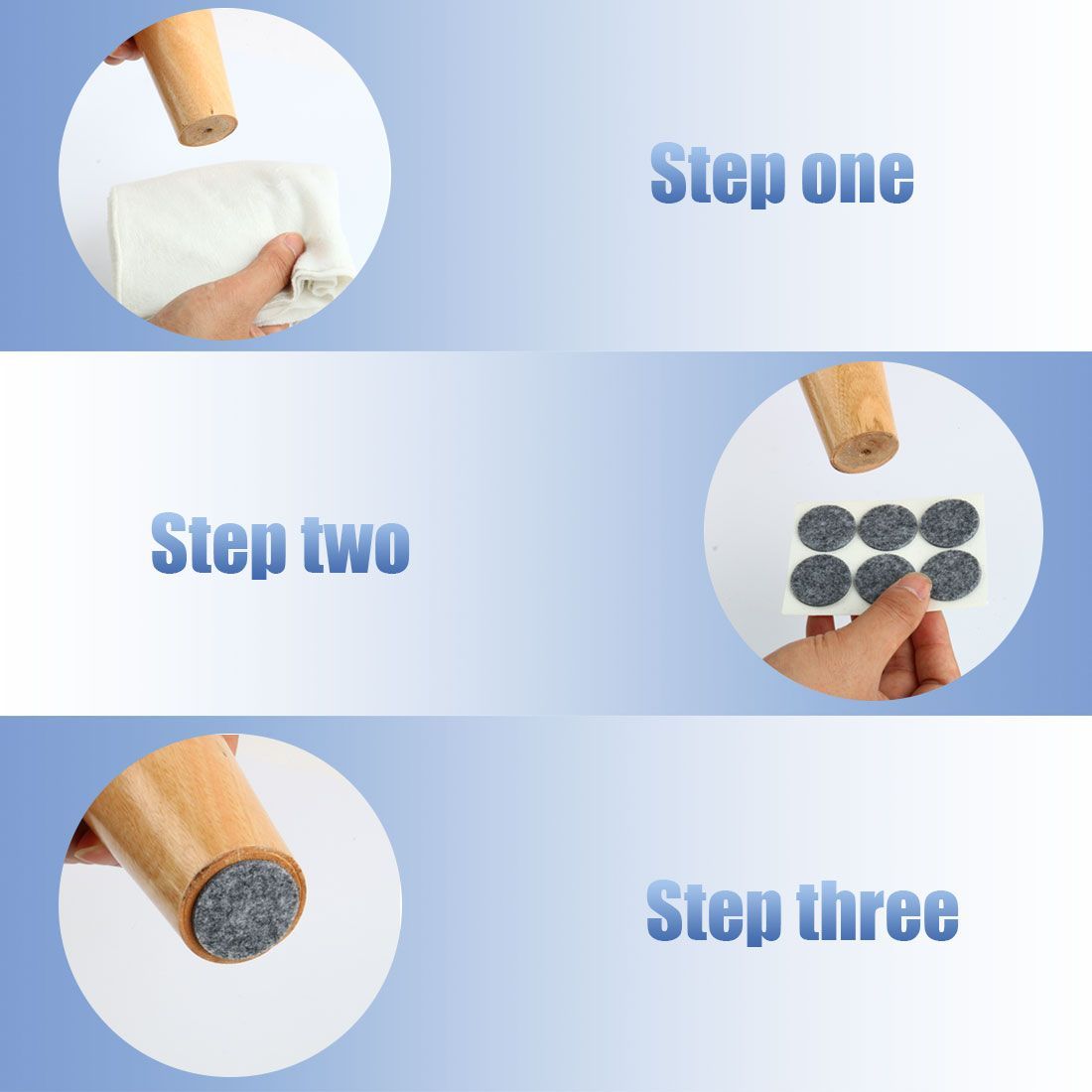 Step one

Step two

Step three