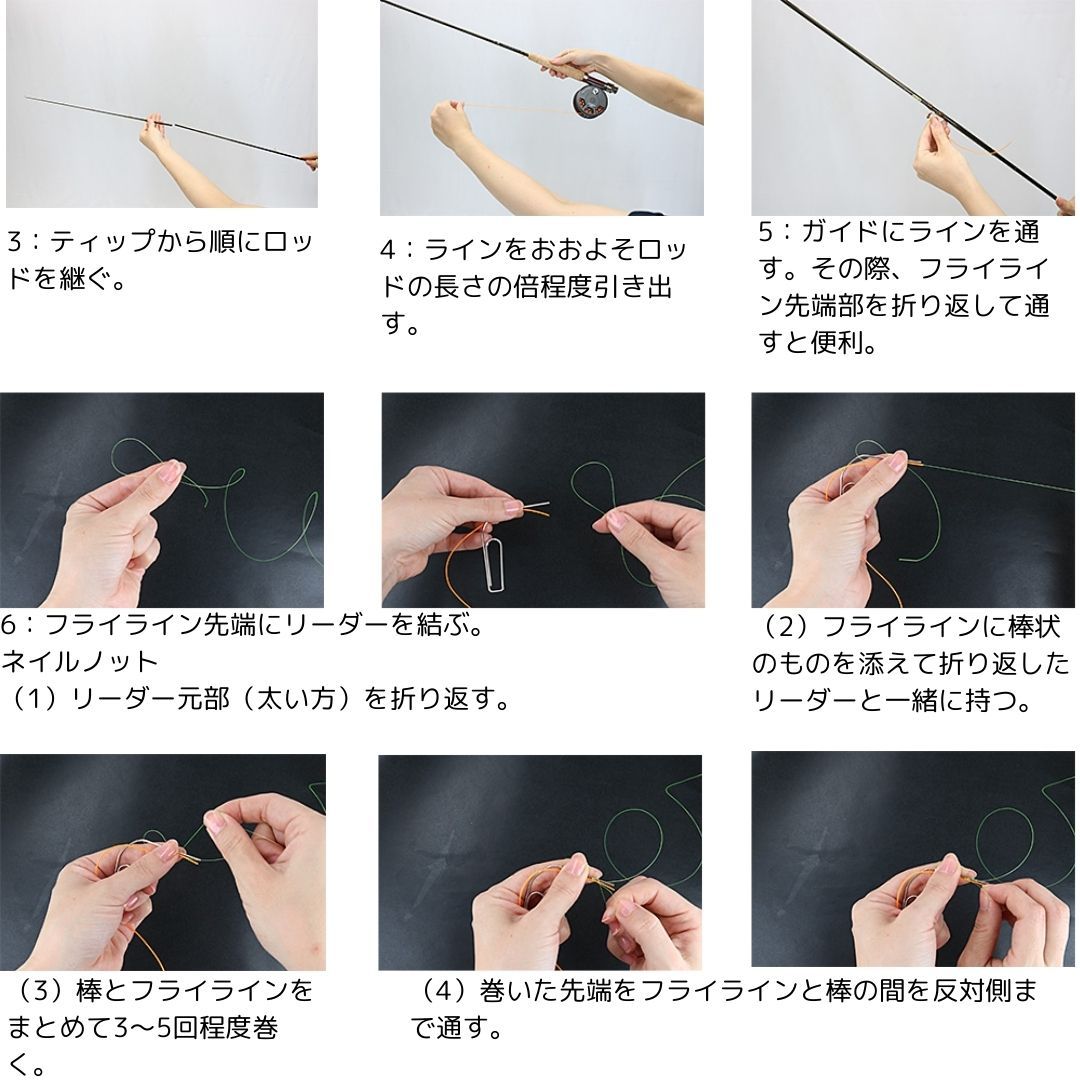 3：ティップから順にロッドを継ぐ。

4：ラインをおおよそロッドの長さの倍程度引き出す。

5：ガイドにラインを通す。その際、フライライン先端部を折り返して通すと便利。

6：フライライン先端にリーダーを結ぶ。
ネイルノット
（1）リーダー元部（太い方）を折り返す。

（2）フライラインに棒状のものを添えて折り返したリーダーと一緒に持つ。

（3）棒とフライラインをまとめて3〜5回程度巻く。

（4）巻いた先端をフライラインと棒の間を反対側まで通す。