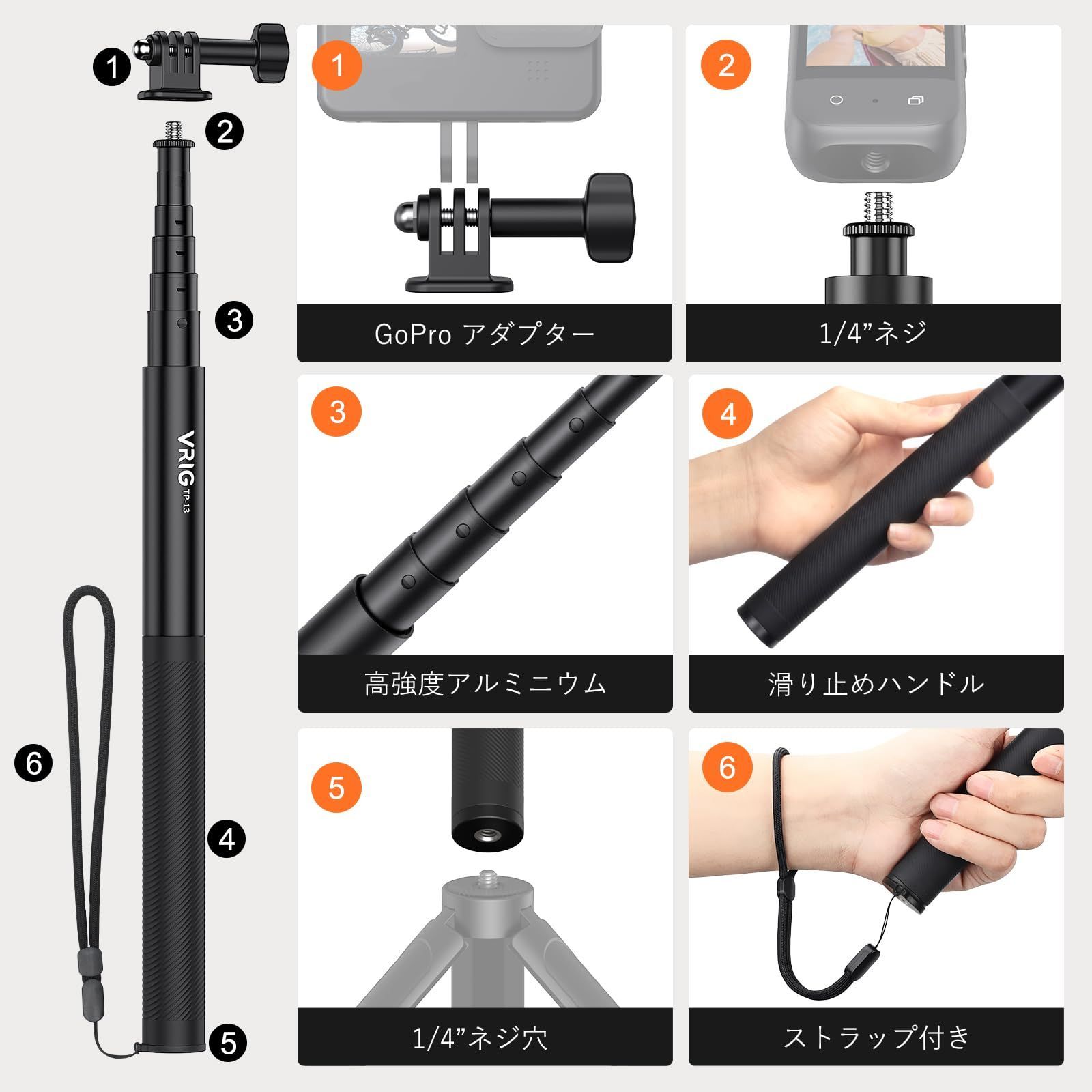 1
2
3
VRIG TP-13
6
4
5

1
GoPro アダプター

2
1/4”ネジ

3
高強度アルミニウム

4
滑り止めハンドル

5
1/4”ネジ穴

6
ストラップ付き