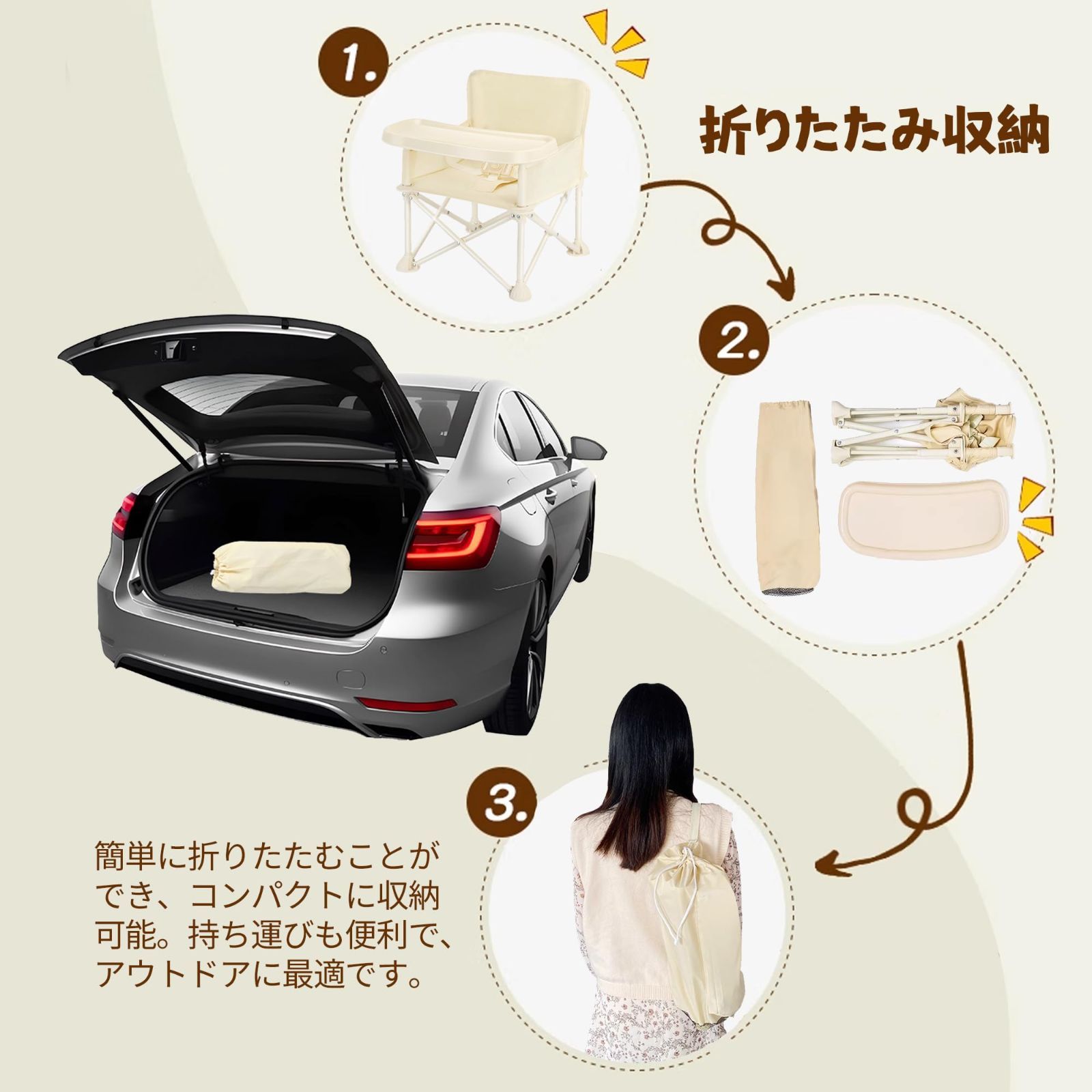 1.

折りたたみ収納

2.

3.

簡単に折りたたむことができ、コンパクトに収納可能。持ち運びも便利で、アウトドアに最適です。