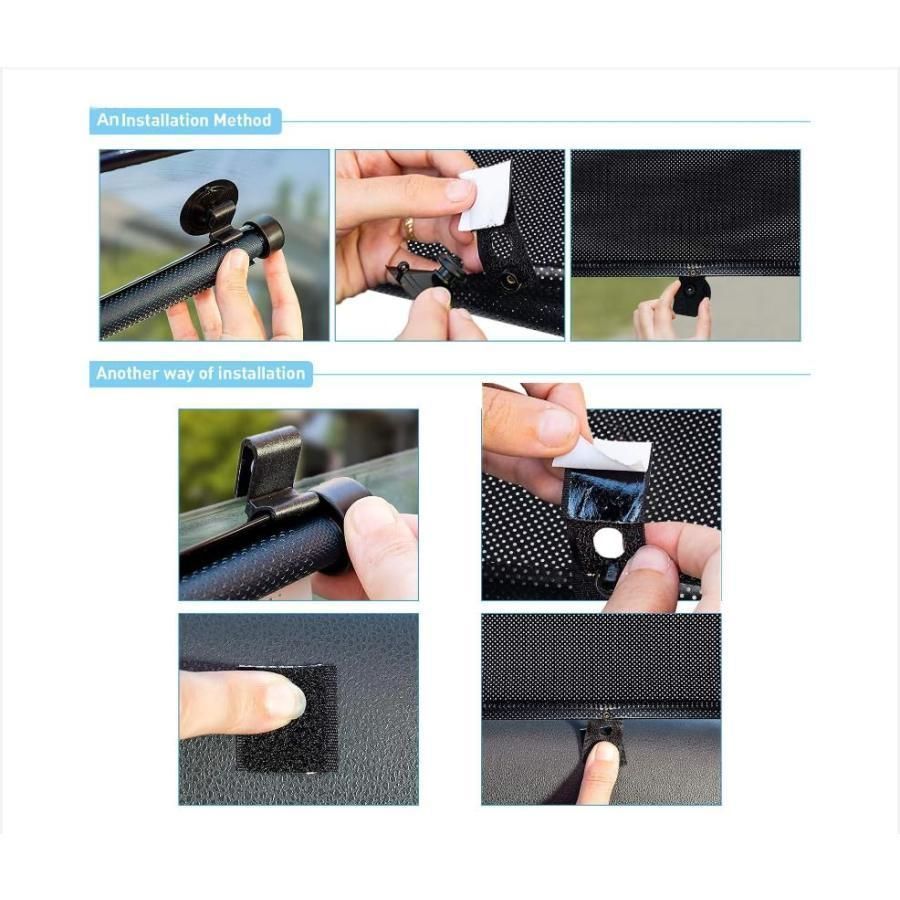 An Installation Method

Another way of installation