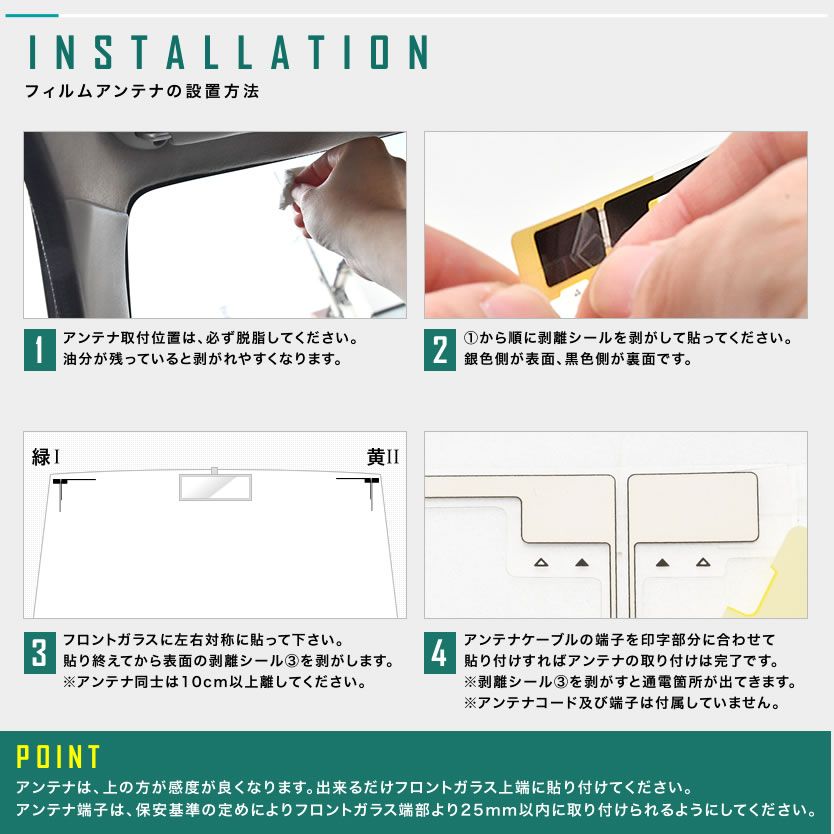 INSTALLATION
フィルムアンテナの設置方法

1 アンテナ取付位置は、必ず脱脂してください。油分が残っていると剥がれやすくなります。

2 ①から順に剥離シールを剥がして貼ってください。銀色側が表面、黒色側が裏面です。

緑Ⅰ
黄Ⅱ

3 フロントガラスに左右対称に貼って下さい。貼り終えてから表面の剥離シール③を剥がします。※アンテナ同士は10cm以上離してください。

4 アンテナケーブルの端子を印字部分に合わせて貼り付けすればアンテナの取り付けは完了です。※剥離シール③を剥がすと通電箇所が出てきます。※アンテナコード及び端子は付属していません。

POINT
アンテナは、上の方が感度が良くなります。出来るだけフロントガラス上端に貼り付けてください。
アンテナ端子は、保安基準の定めによりフロントガラス端部より25mm以内に取り付けられるようにしてください。