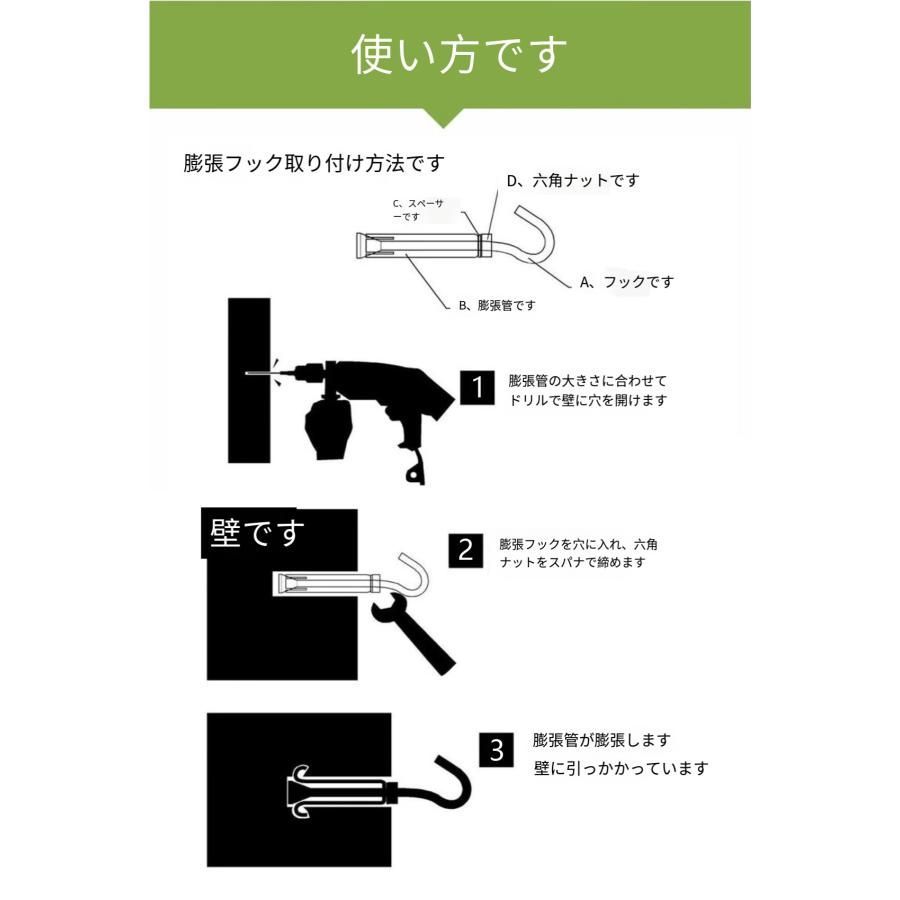 使い方です

膨張フック取り付け方法です

D、六角ナットです

C、スペーサーです

A、フックです

B、膨張管です

1

膨張管の大きさに合わせてドリルで壁に穴を開けます

壁です

2

膨張フックを穴に入れ、六角ナットをスパナで締めます

3

膨張管が膨張します
壁に引っかかっています