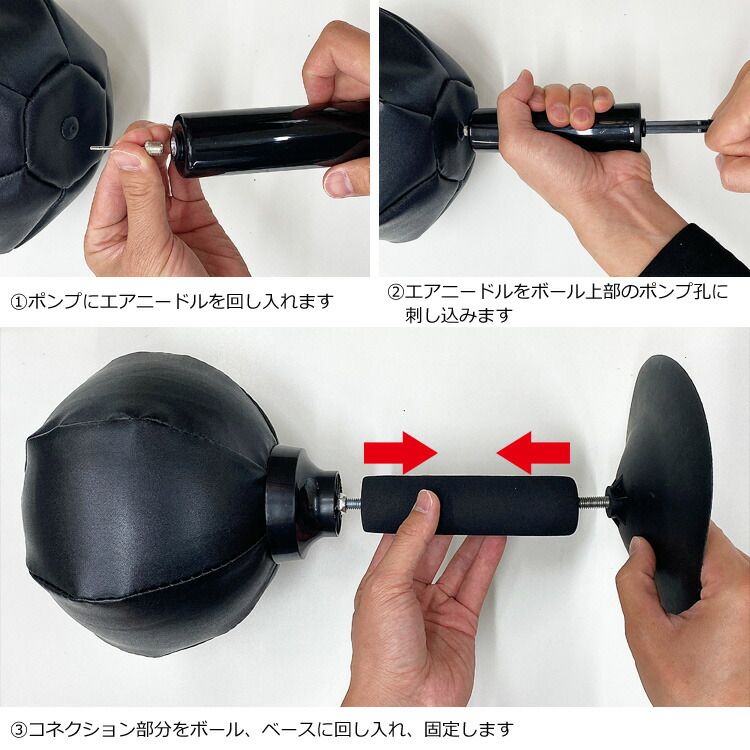 ①ポンプにエアニードルを回し入れます

②エアニードルをボール上部のポンプ孔に刺し込みます

③コネクション部分をボール、ベースに回し入れ、固定します