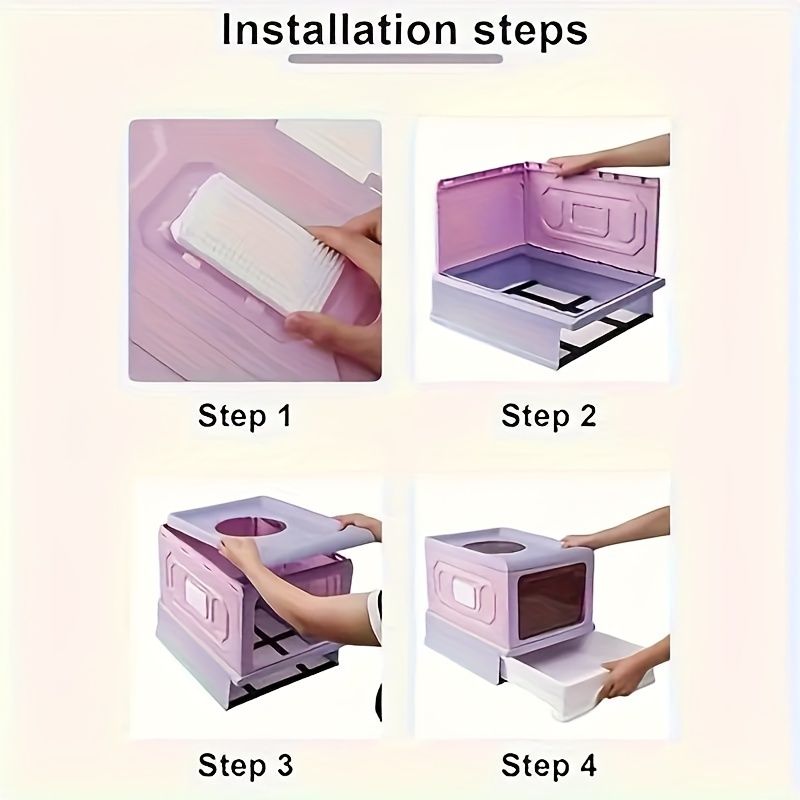 Installation steps

Step 1

Step 2

Step 3

Step 4