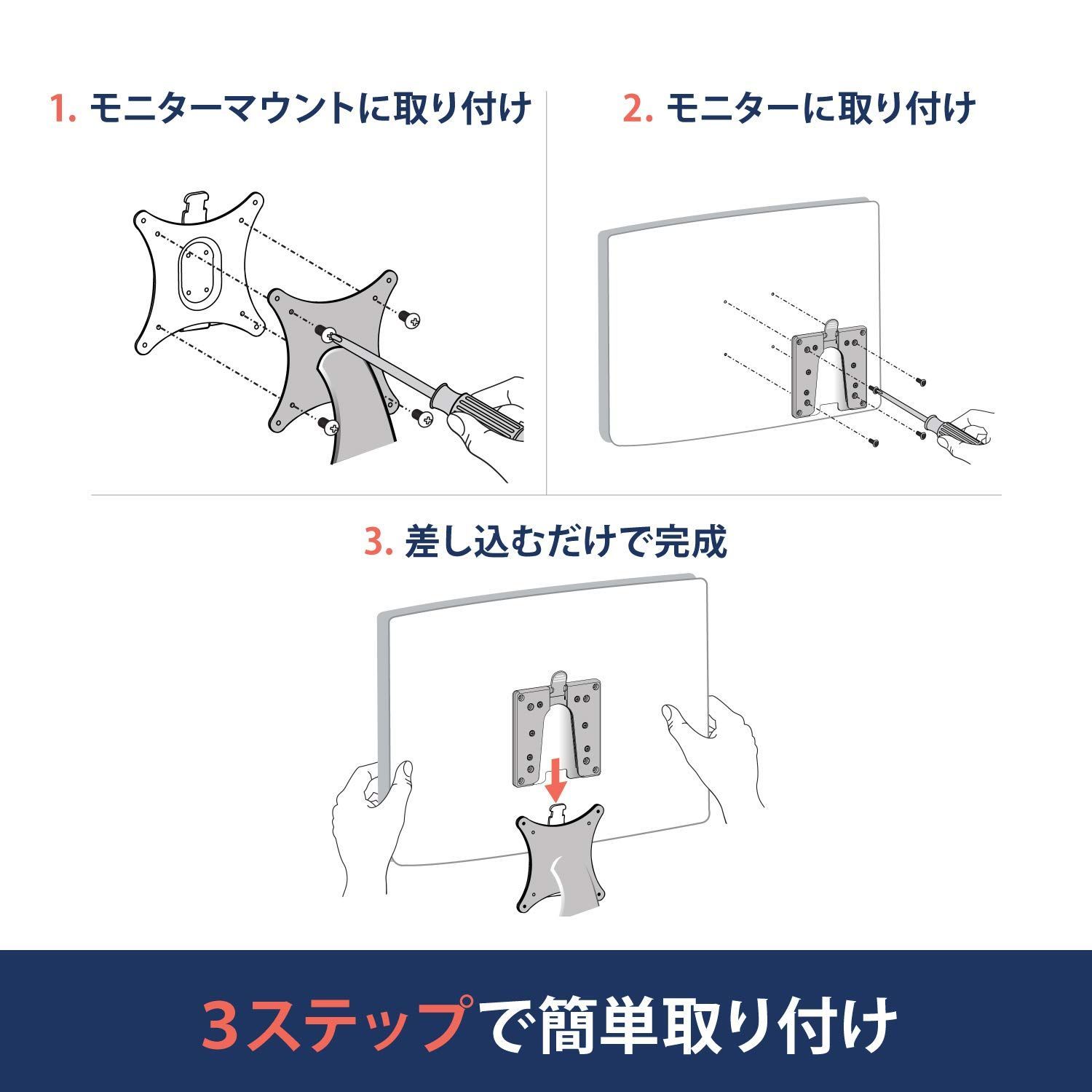 1. モニターマウントに取り付け

2. モニターに取り付け

3. 差し込むだけで完成

3ステップで簡単取り付け