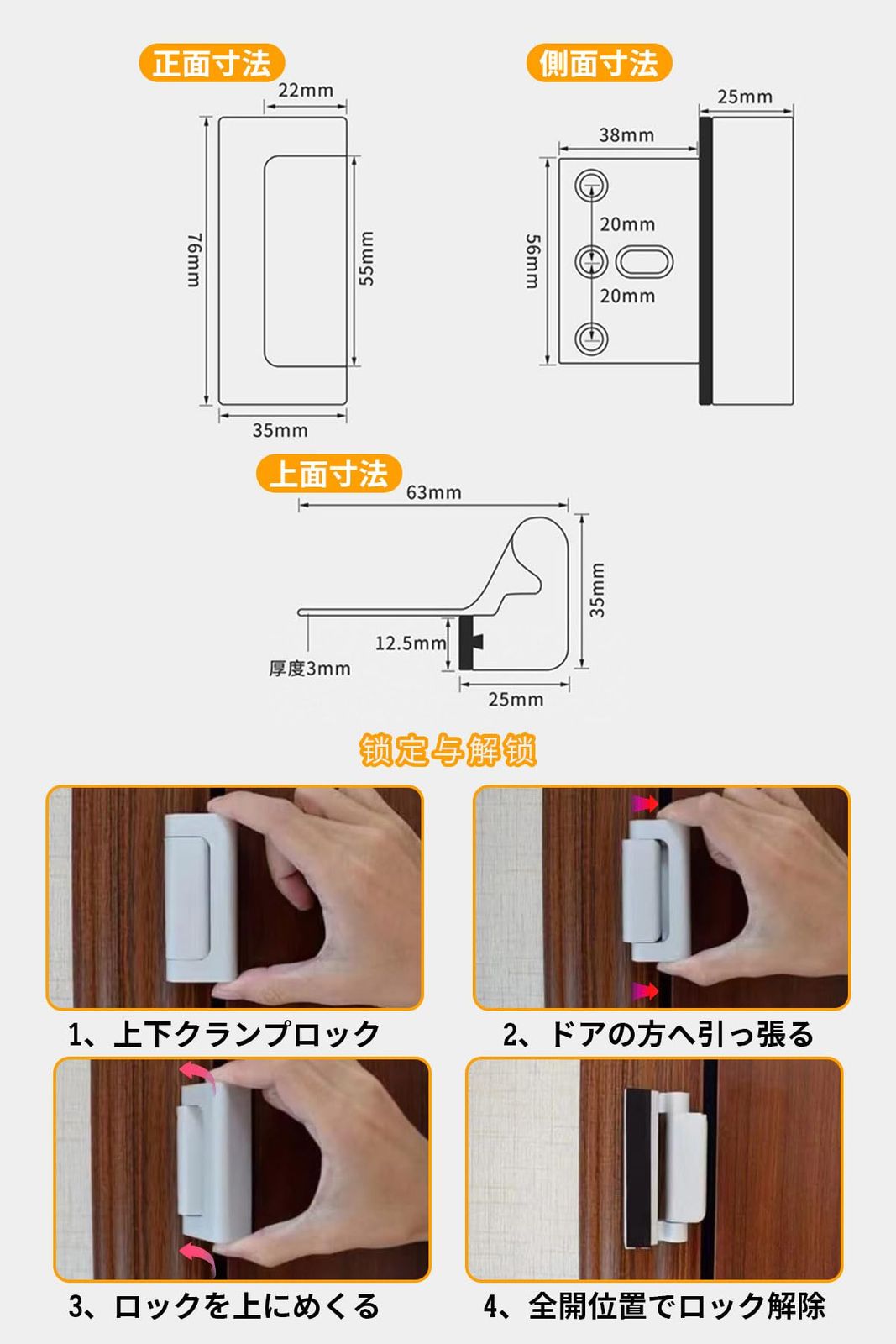 正面寸法

22mm

76mm

55mm

35mm

側面寸法

25mm

38mm

56mm

20mm

20mm

上面寸法

63mm

35mm

12.5mm

厚度3mm

25mm

锁定与解锁

1、上下クランプロック

2、ドアの方へ引っ張る

3、ロックを上にめくる

4、全開位置でロック解除