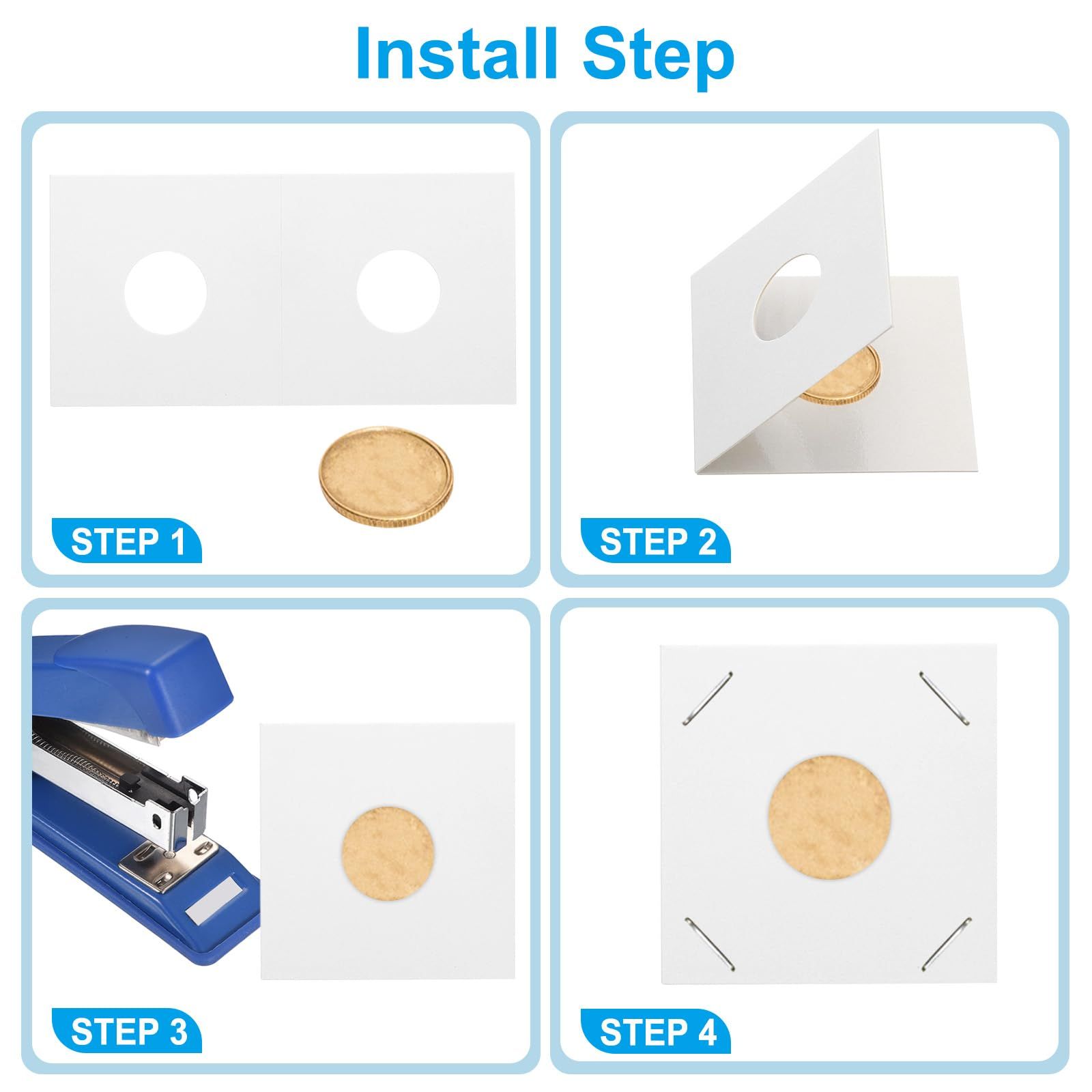 Install Step

STEP 1

STEP 2

STEP 3

STEP 4