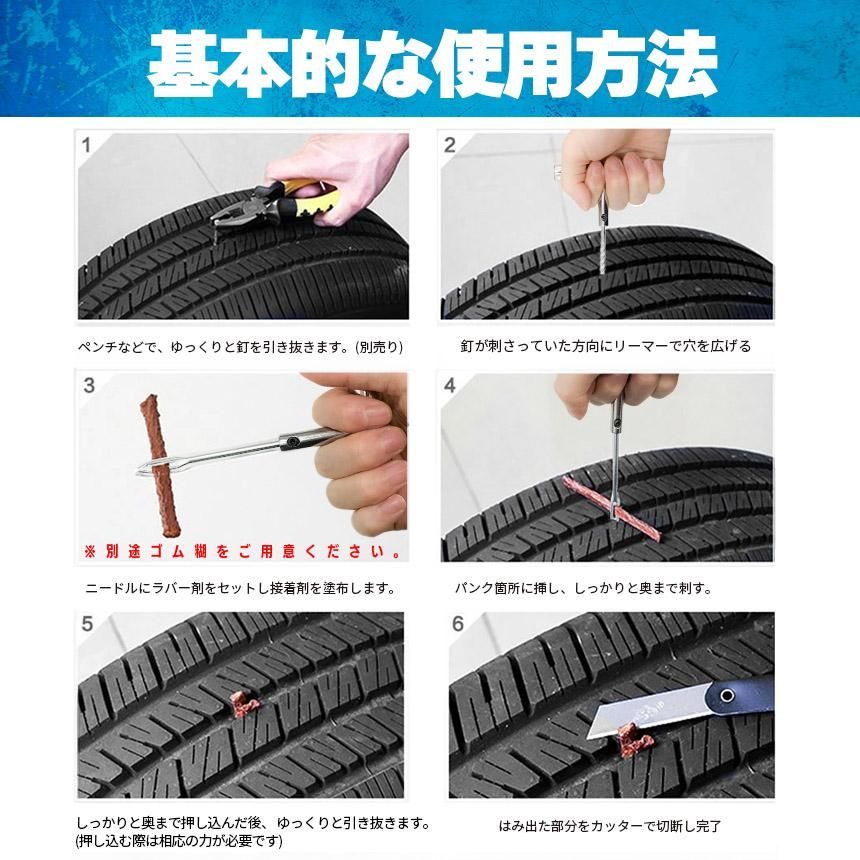 基本的な使用方法

1

ペンチなどで、ゆっくりと釘を引き抜きます。(別売り)

2

釘が刺さっていた方向にリーマーで穴を広げる

3

※別途ゴム糊をご用意ください。

ニードルにラバー剤をセットし接着剤を塗布します。

4

パンク箇所に挿し、しっかりと奥まで刺す。

5

しっかりと奥まで押し込んだ後、ゆっくりと引き抜きます。
(押し込む際は相応の力が必要です)

6

はみ出た部分をカッターで切断し完了