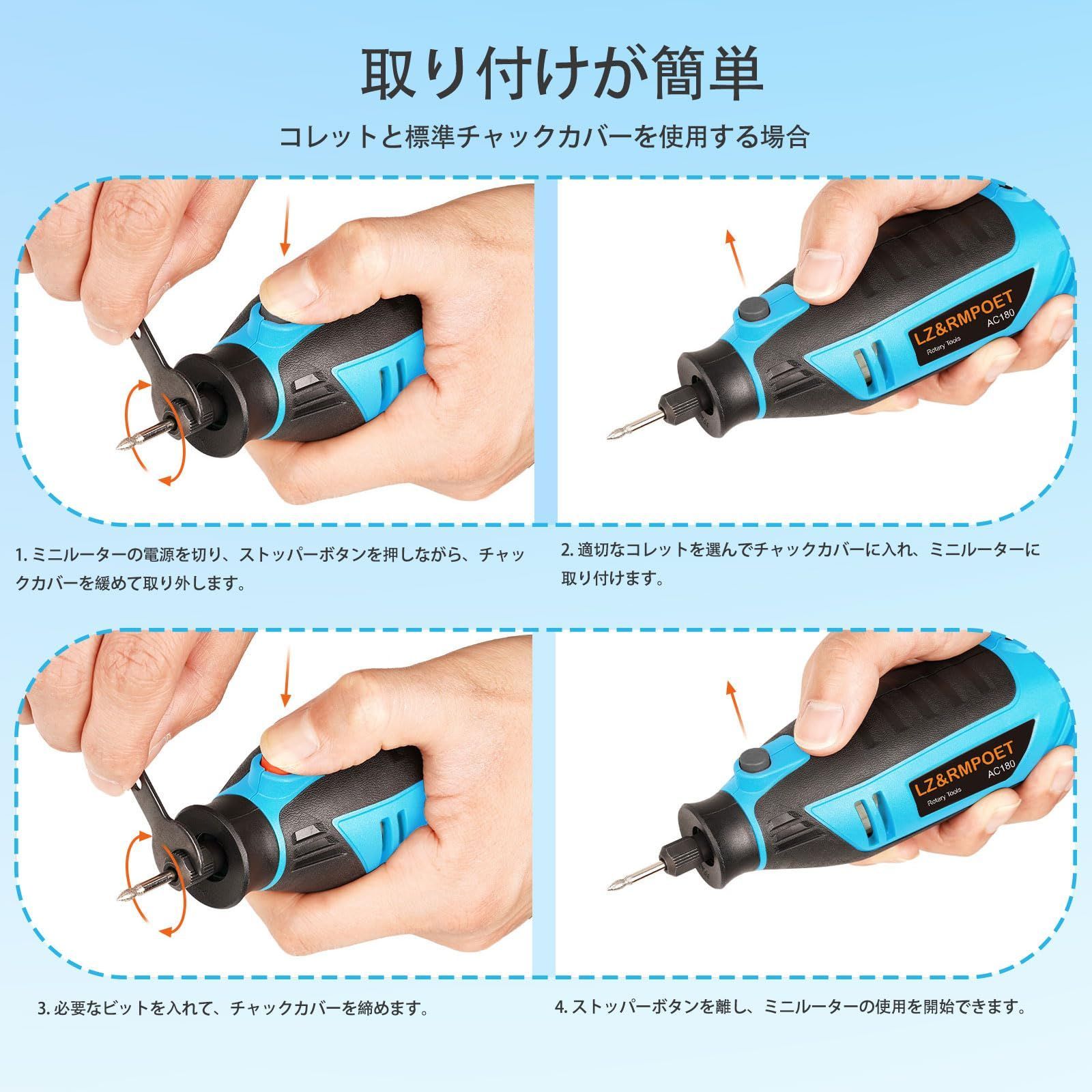 取り付けが簡単

コレットと標準チャックカバーを使用する場合

LZ&RMPOET
AC180
Rotary Tools

1. ミニルーターの電源を切り、ストッパーボタンを押しながら、チャックカバーを緩めて取り外します。

2. 適切なコレットを選んでチャックカバーに入れ、ミニルーターに取り付けます。

LZ&RMPOET
AC180
Rotary Tools

3. 必要なビットを入れて、チャックカバーを締めます。

4. ストッパーボタンを離し、ミニルーターの使用を開始できます。