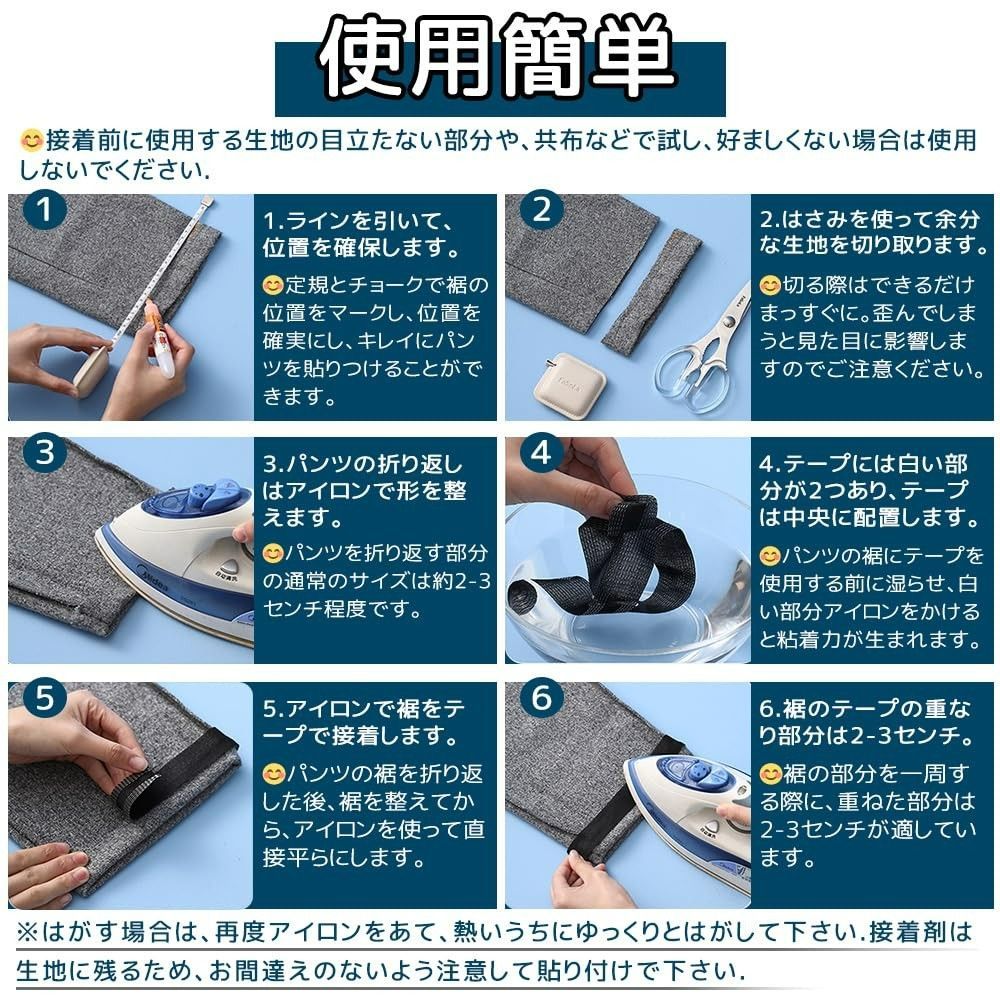 使用簡単

😊接着前に使用する生地の目立たない部分や、共布などで試し、好ましくない場合は使用しないでください.

1

1.ラインを引いて、位置を確保します。

😊定規とチョークで裾の位置をマークし、位置を確実にし、キレイにパンツを貼りつけることができます。

2

2.はさみを使って余分な生地を切り取ります。

😊切る際はできるだけまっすぐに。歪んでしまうと見た目に影響しますのでご注意ください。

3

3.パンツの折り返しはアイロンで形を整えます。

😊パンツを折り返す部分の通常のサイズは約2-3センチ程度です。

4

4.テープには白い部分が2つあり、テープは中央に配置します。

😊パンツの裾にテープを使用する前に湿らせ、白い部分アイロンをかけると粘着力が生まれます。

5

5.アイロンで裾をテープで接着します。

😊パンツの裾を折り返した後、裾を整えてから、アイロンを使って直接平らにします。

6

6.裾のテープの重なり部分は2-3センチ。

😊裾の部分を一周する際に、重ねた部分は2-3センチが適しています。

※はがす場合は、再度アイロンをあて、熱いうちにゆっくりとはがして下さい.接着剤は生地に残るため、お間違えのないよう注意して貼り付けで下さい.