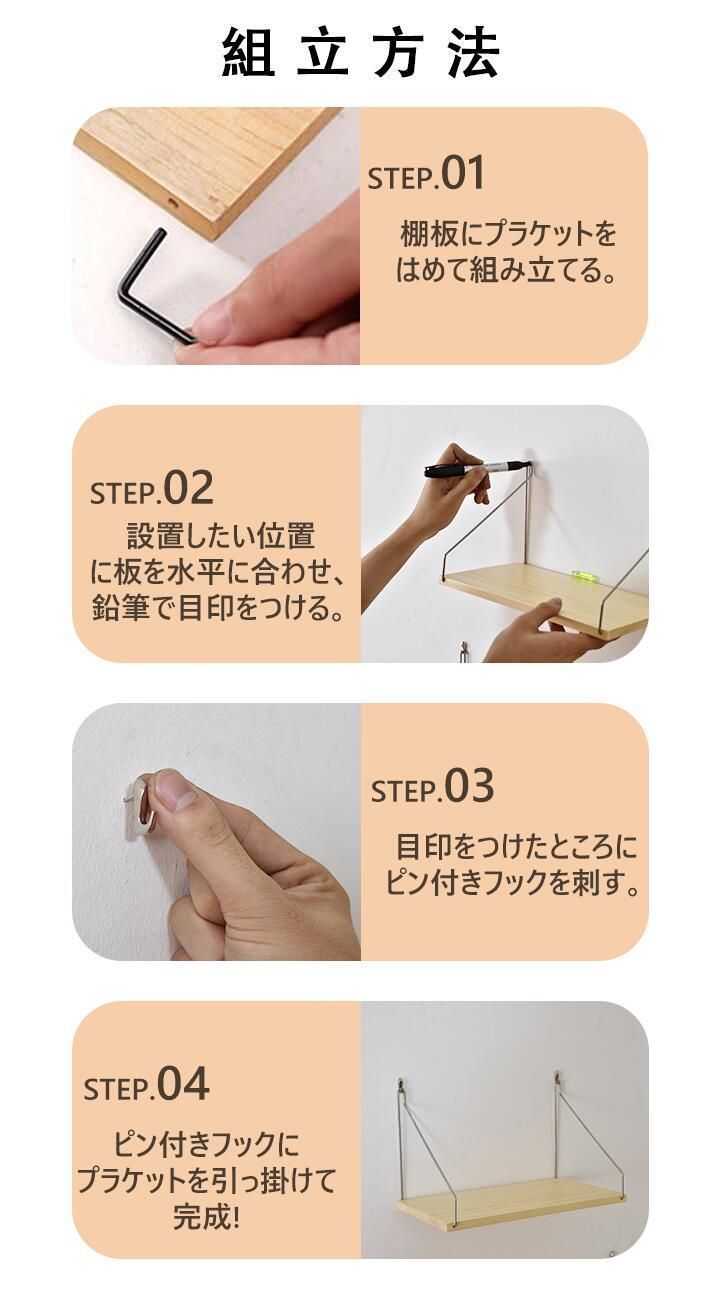 組立方法

STEP.01
棚板にプラケットをはめて組み立てる。

STEP.02
設置したい位置に板を水平に合わせ、鉛筆で目印をつける。

STEP.03
目印をつけたところにピン付きフックを刺す。

STEP.04
ピン付きフックにプラケットを引っ掛けて完成!